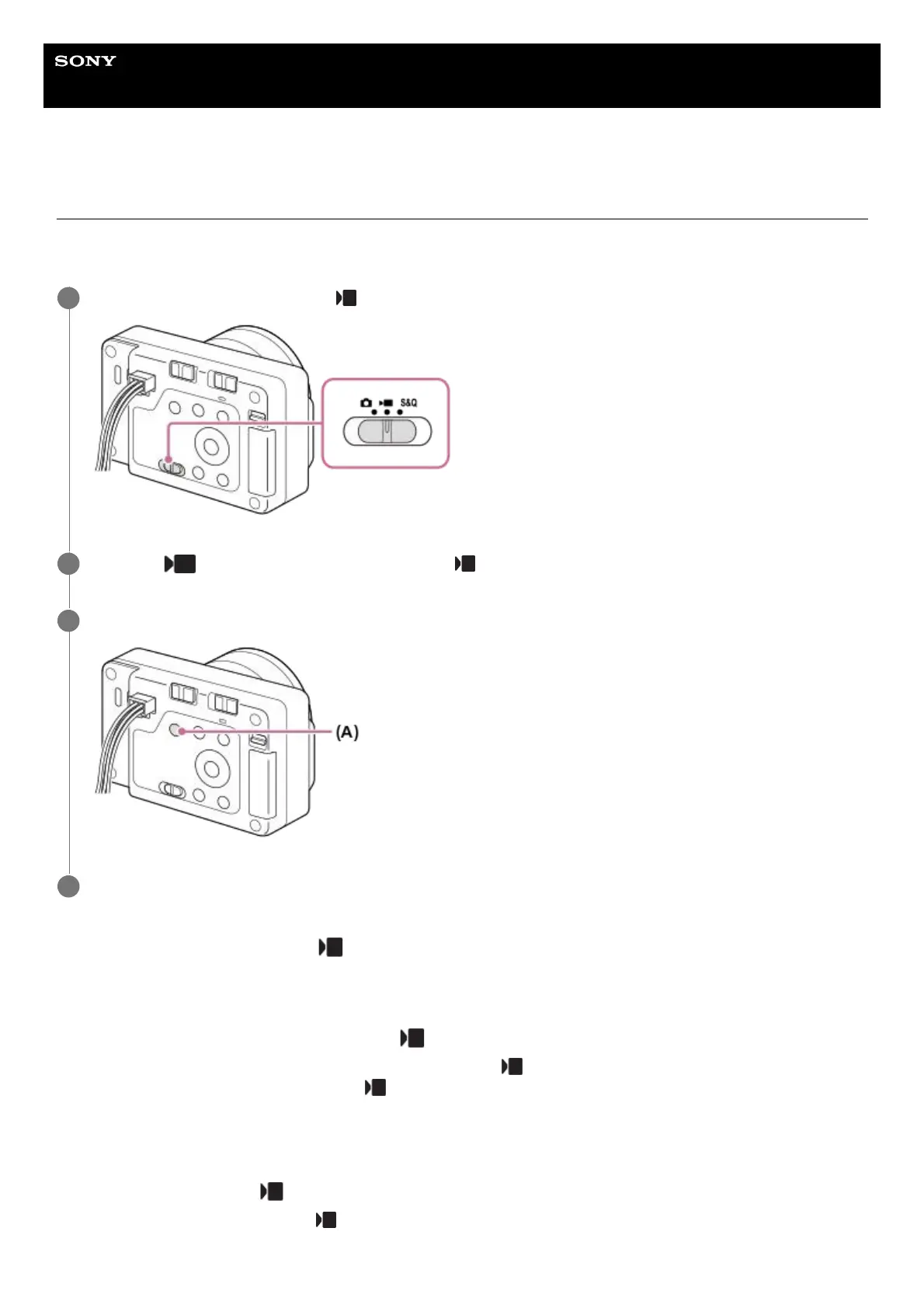 SONY

S&Q

(A)