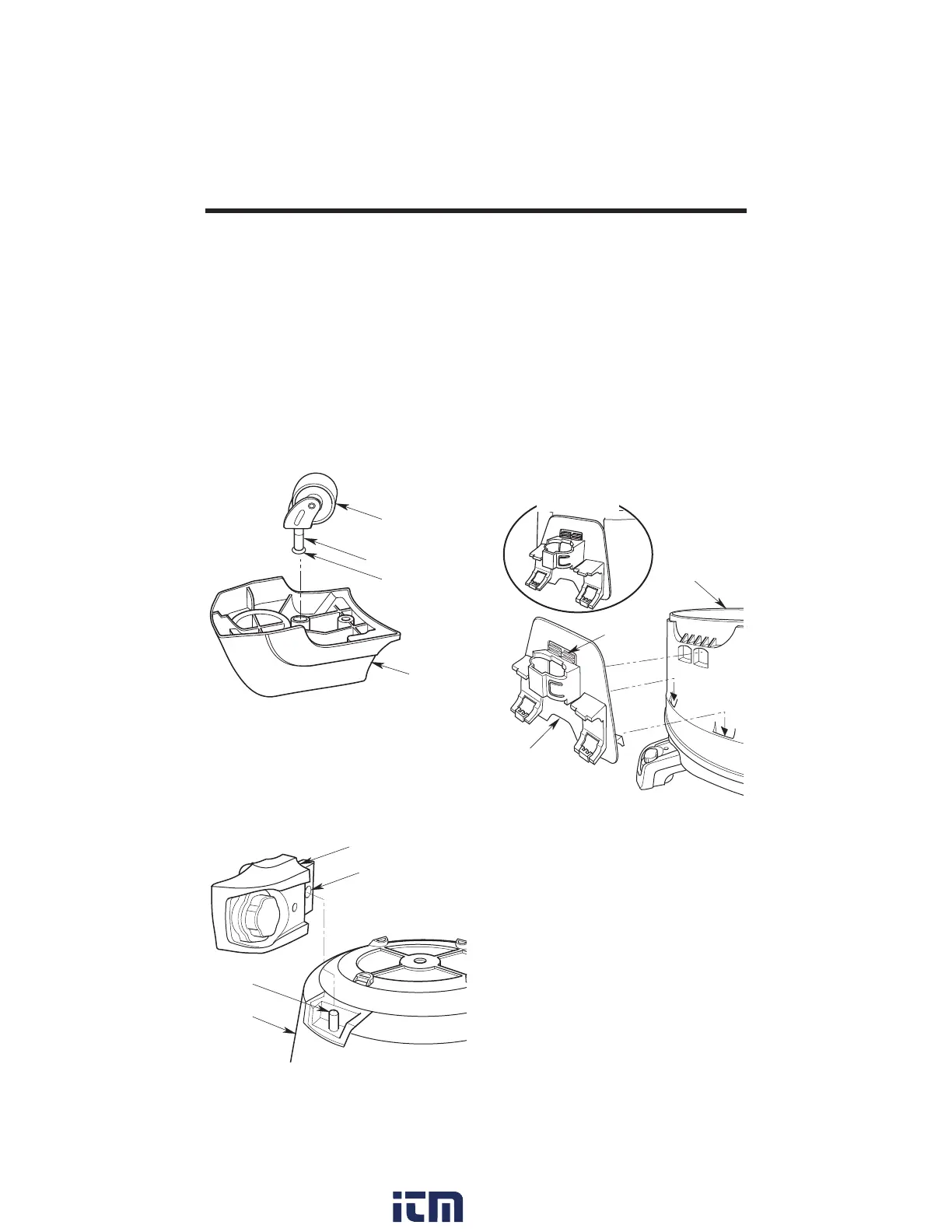 itm