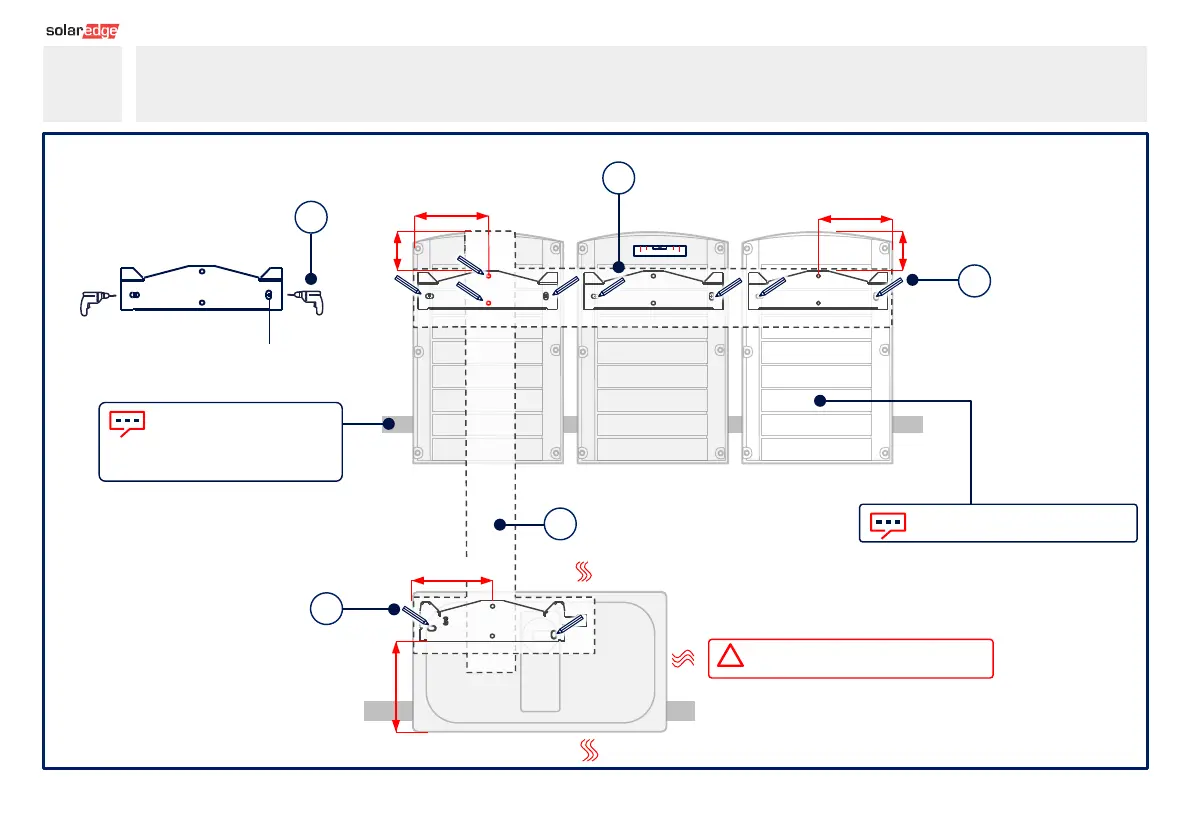 solaredge