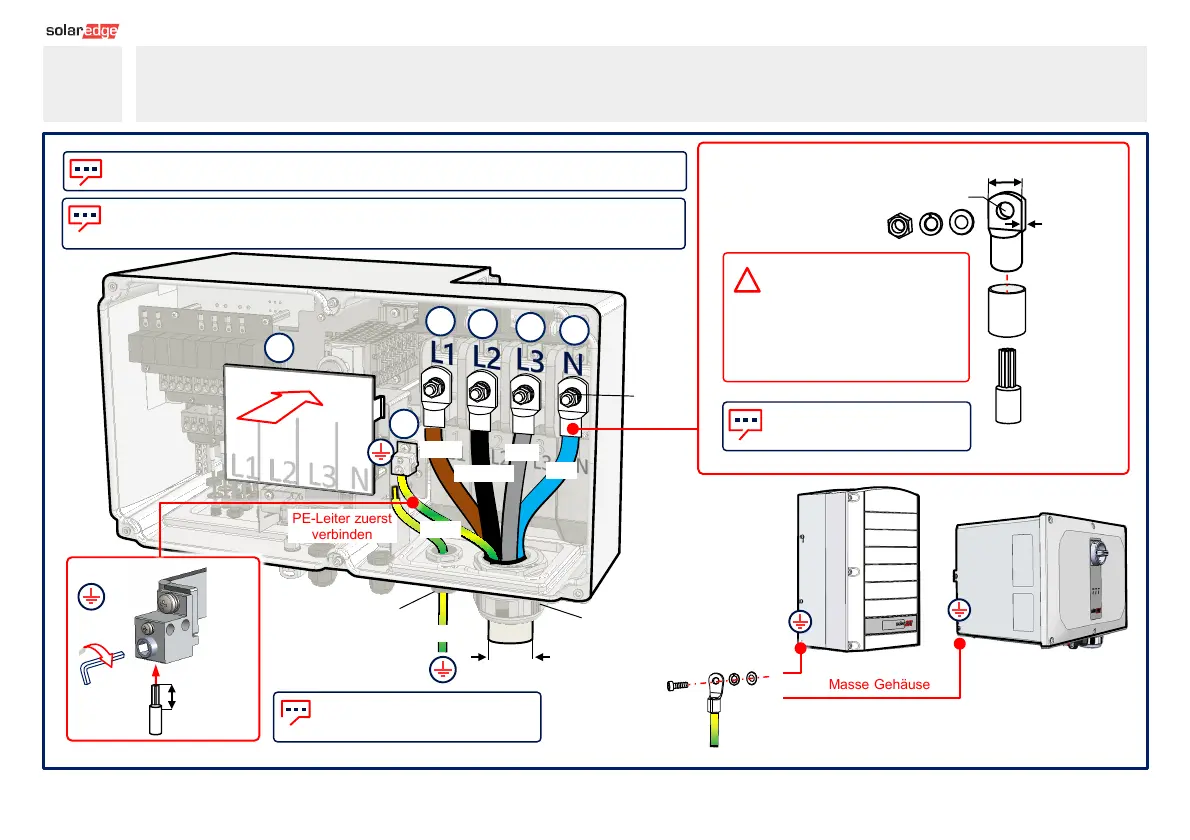 solaredge

L1 L2 L3 N

L1 L2 L3 N

PE-Leiter zuerst verbinden

Masse Gehäuse