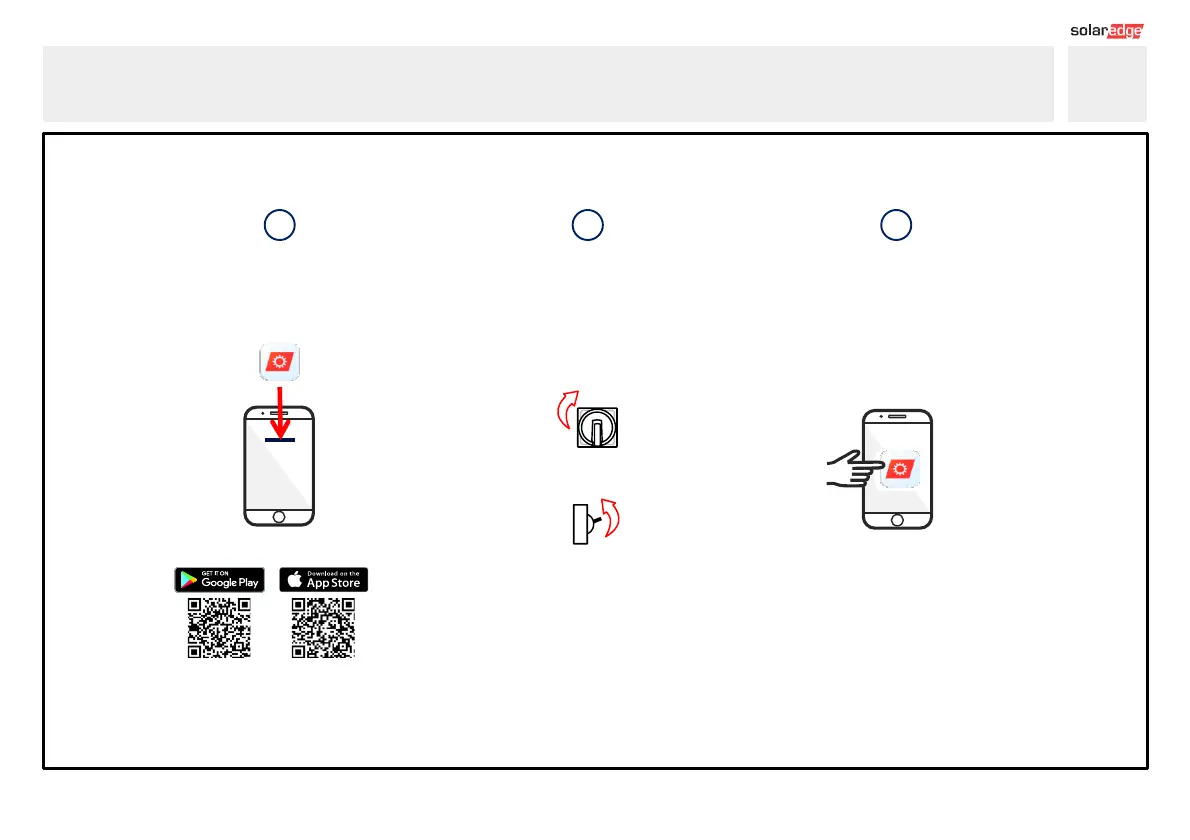 solaredge

GET IT ON
Google Play

Download on the
App Store