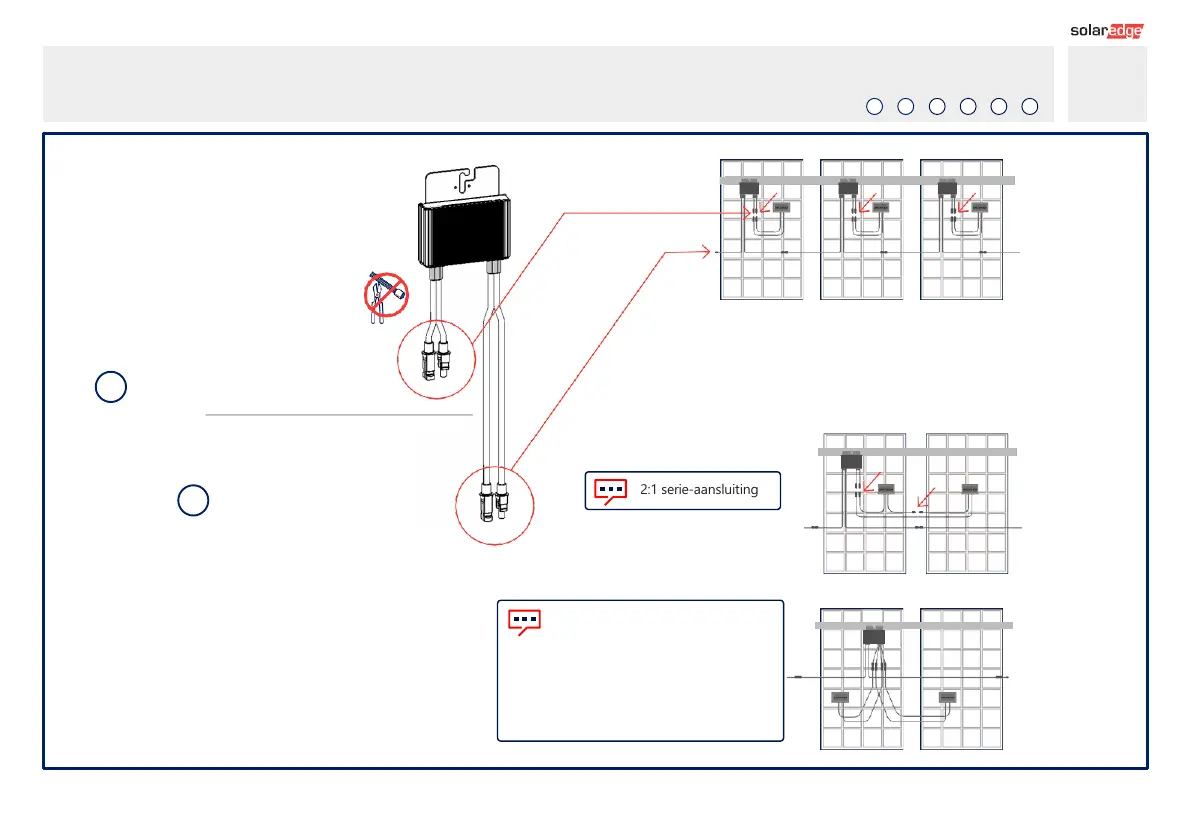 solaredge

2:1 serie-aansluiting