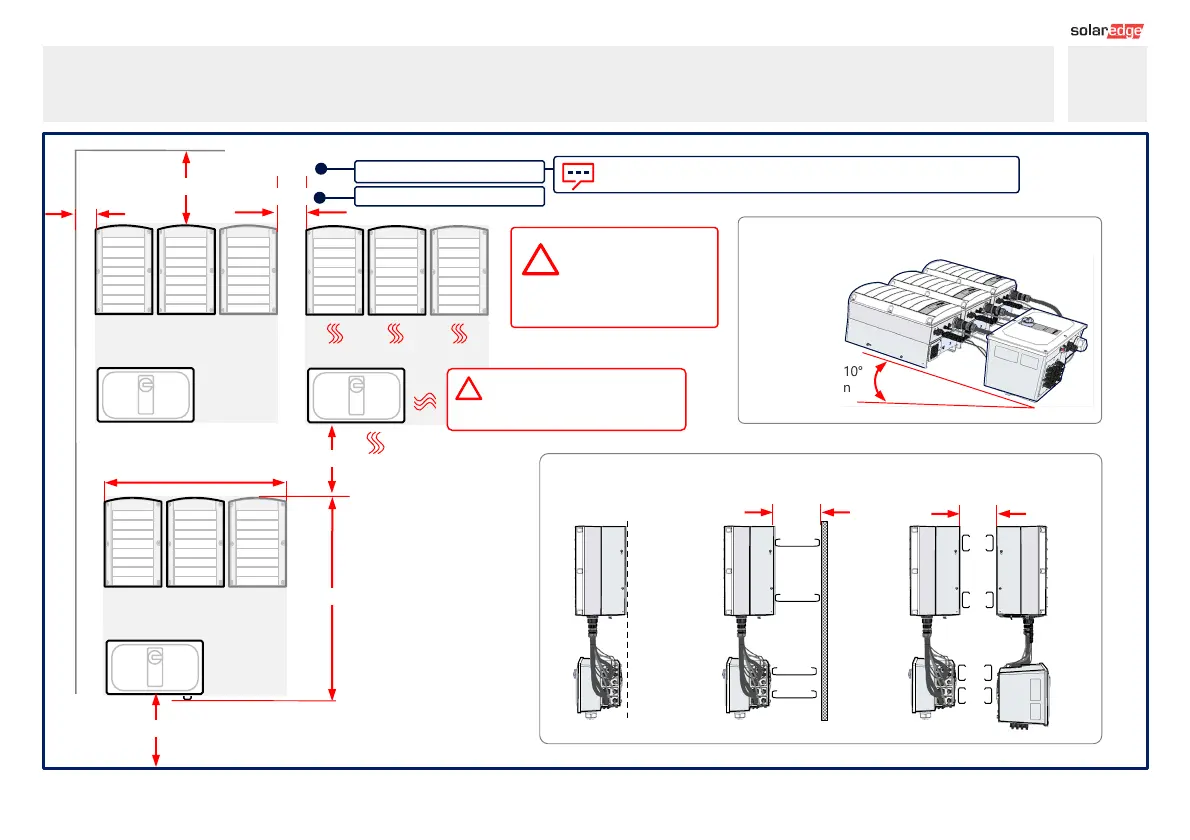 solaredge

10°
n