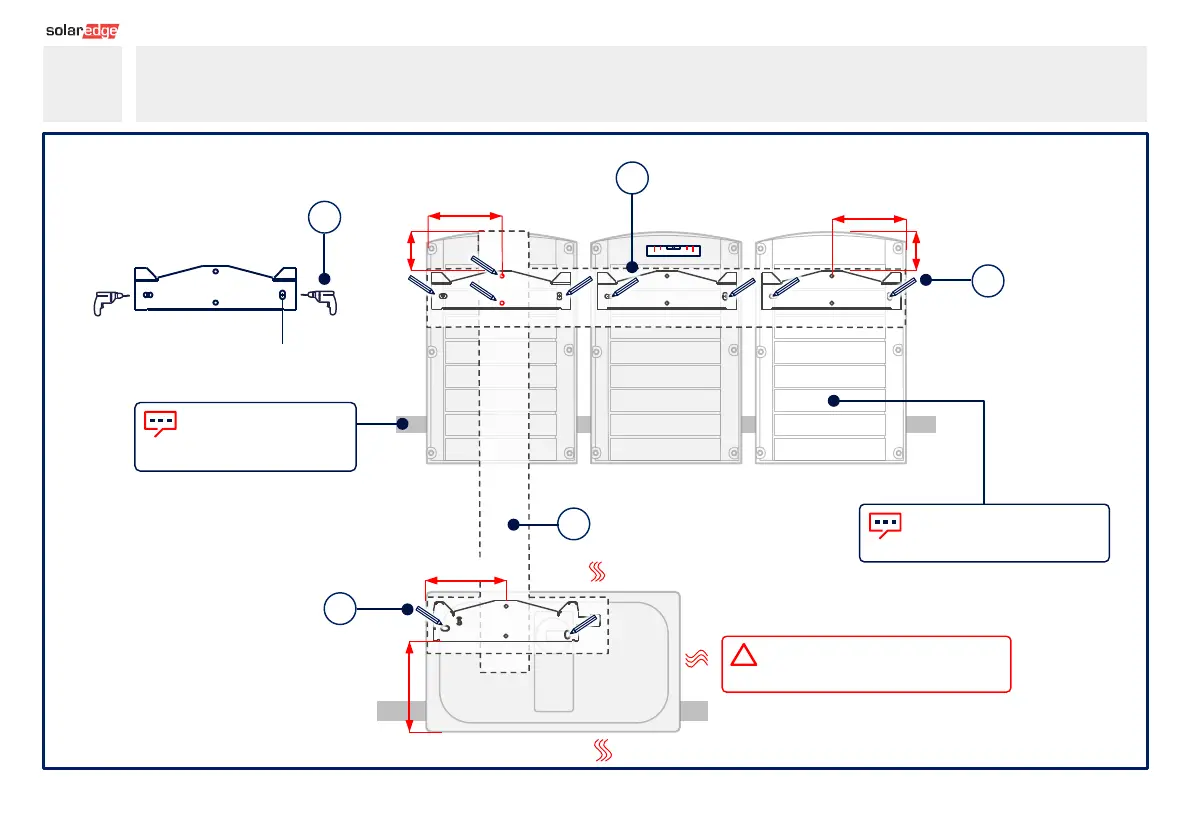 solaredge