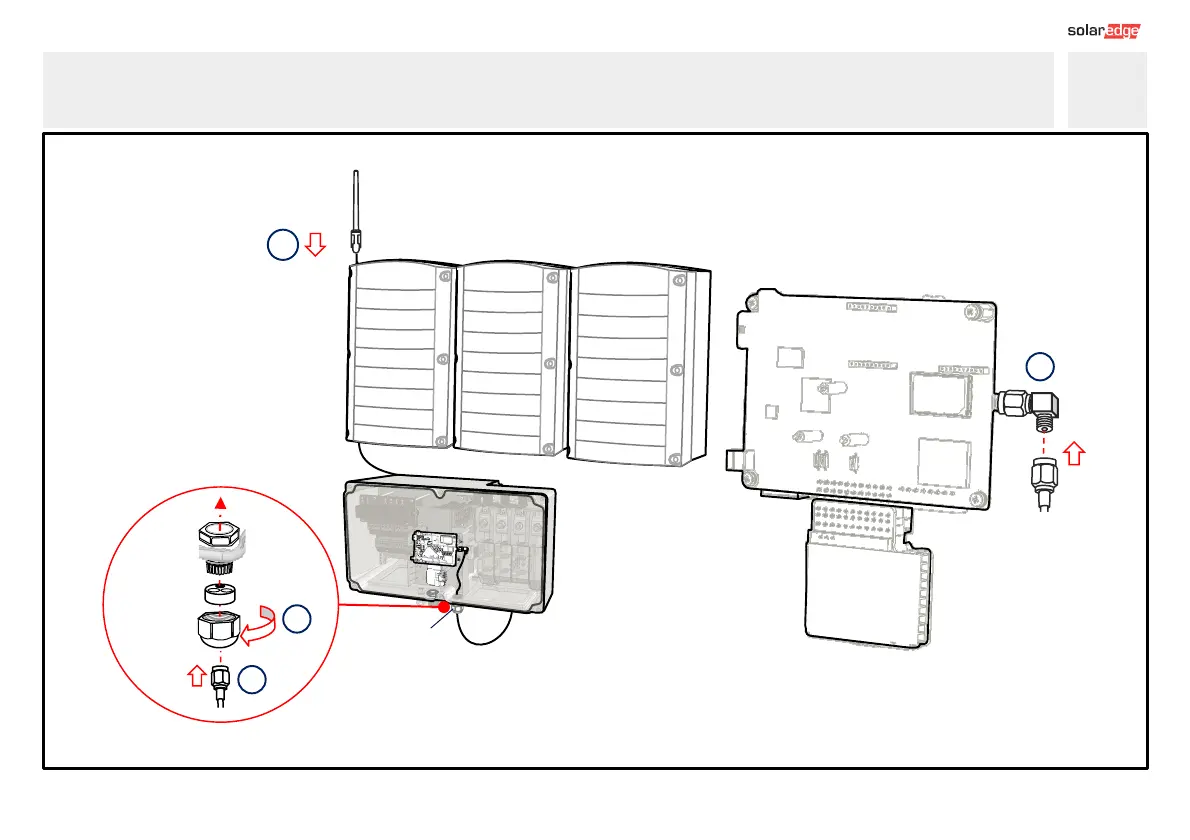 solaredge