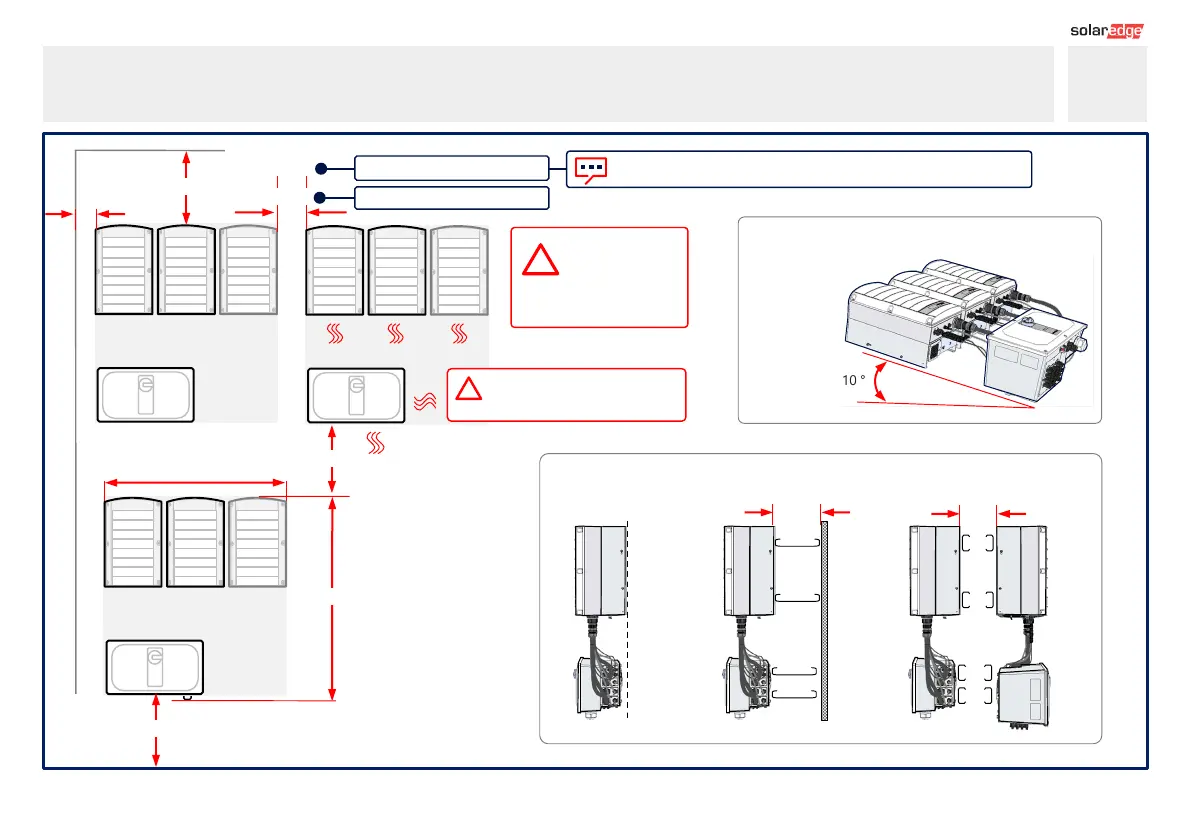 solaredge

10 °