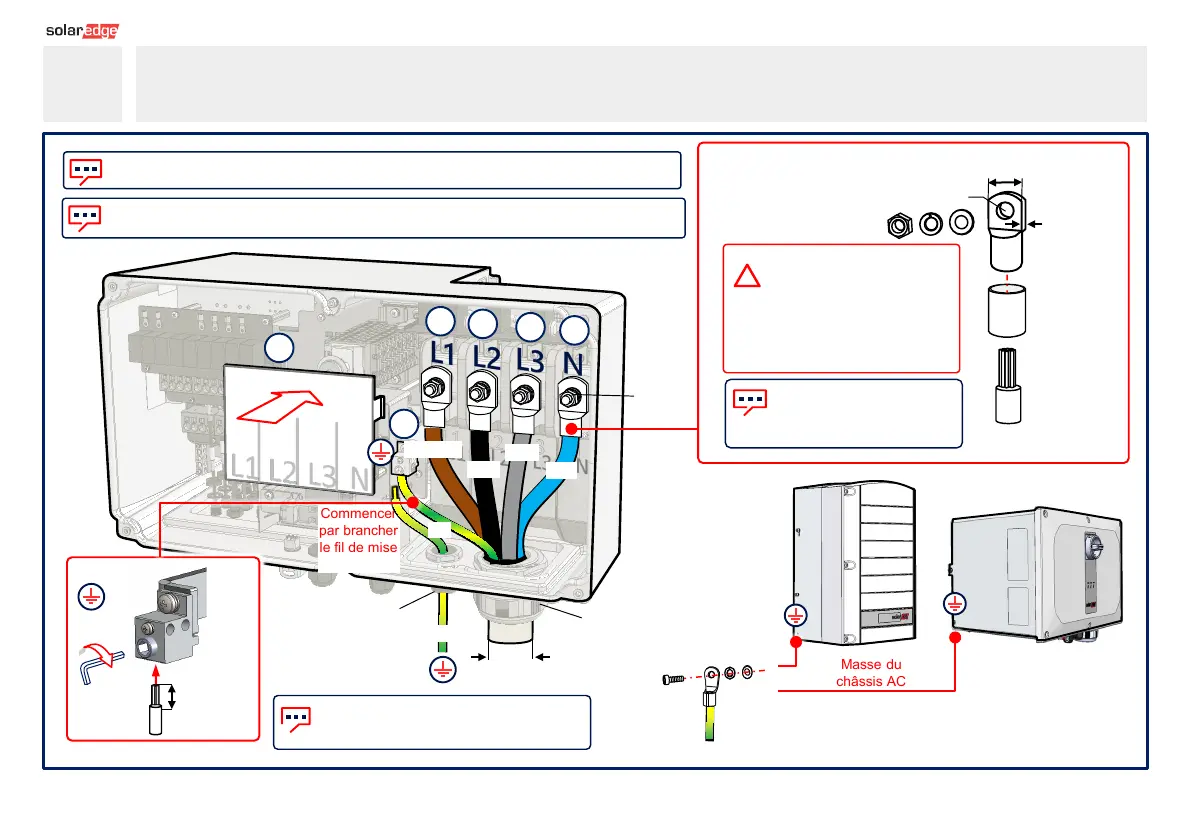 solaredge

L1 L2 L3 N

L1 L2 L3 N

Commencer par brancher le fil de mise

Masse du châssis AC