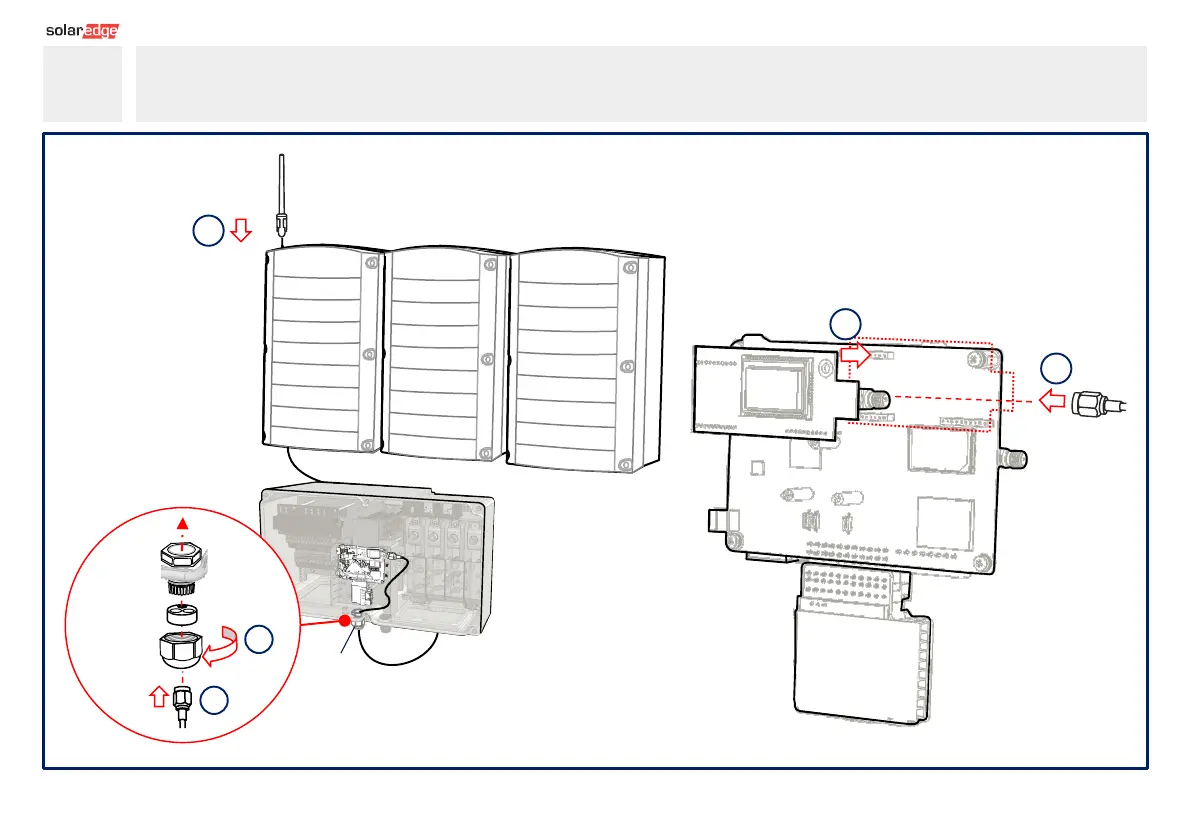 solaredge