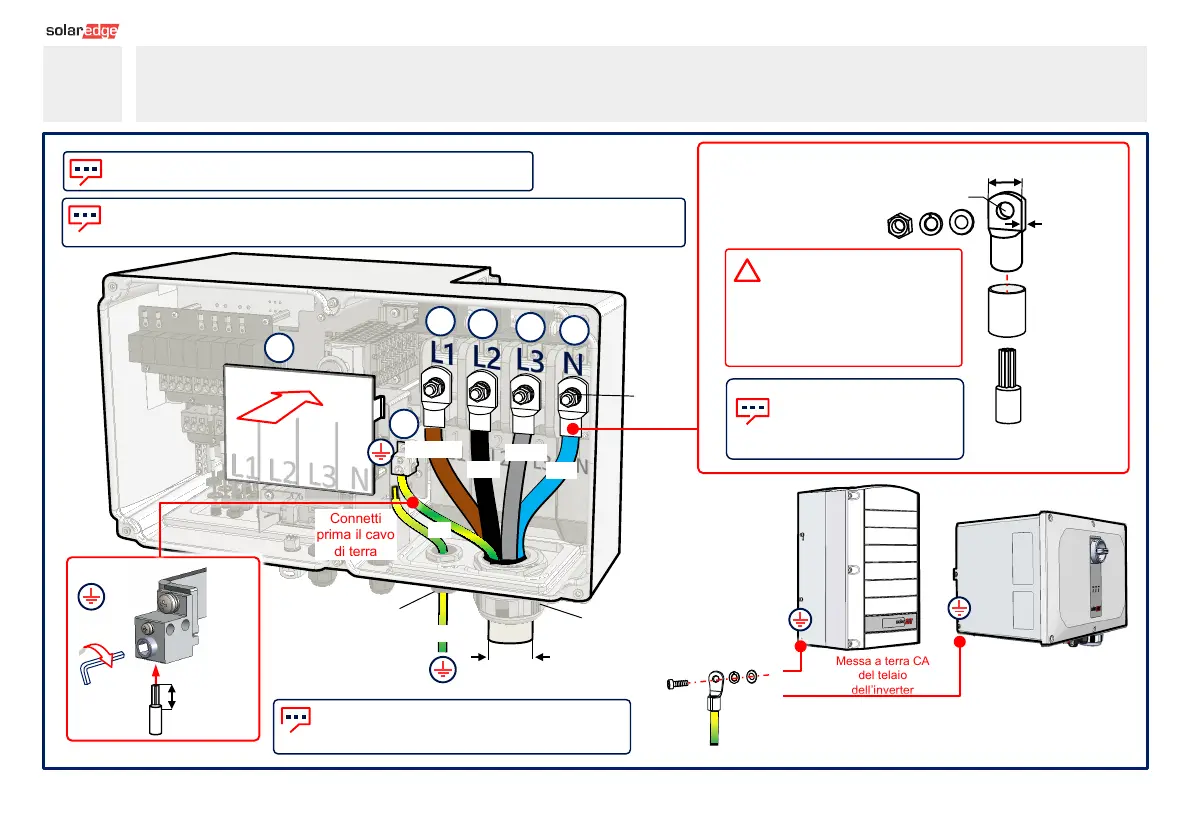 solaredge

L1 L2 L3 N

L1 L2 L3 N

Connetti prima il cavo di terra

Messa a terra CA del telaio dell'inverter