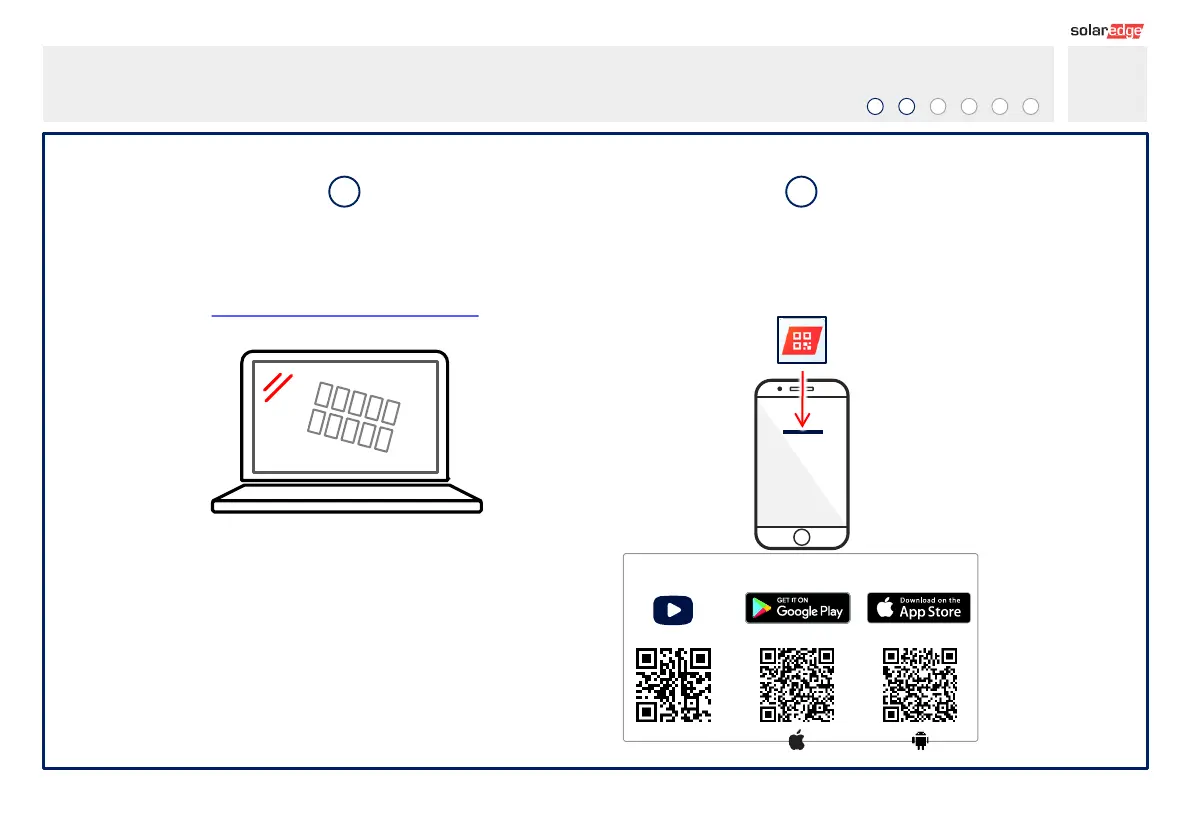 solaredge

GET IT ON
Google Play

Download on the
App Store