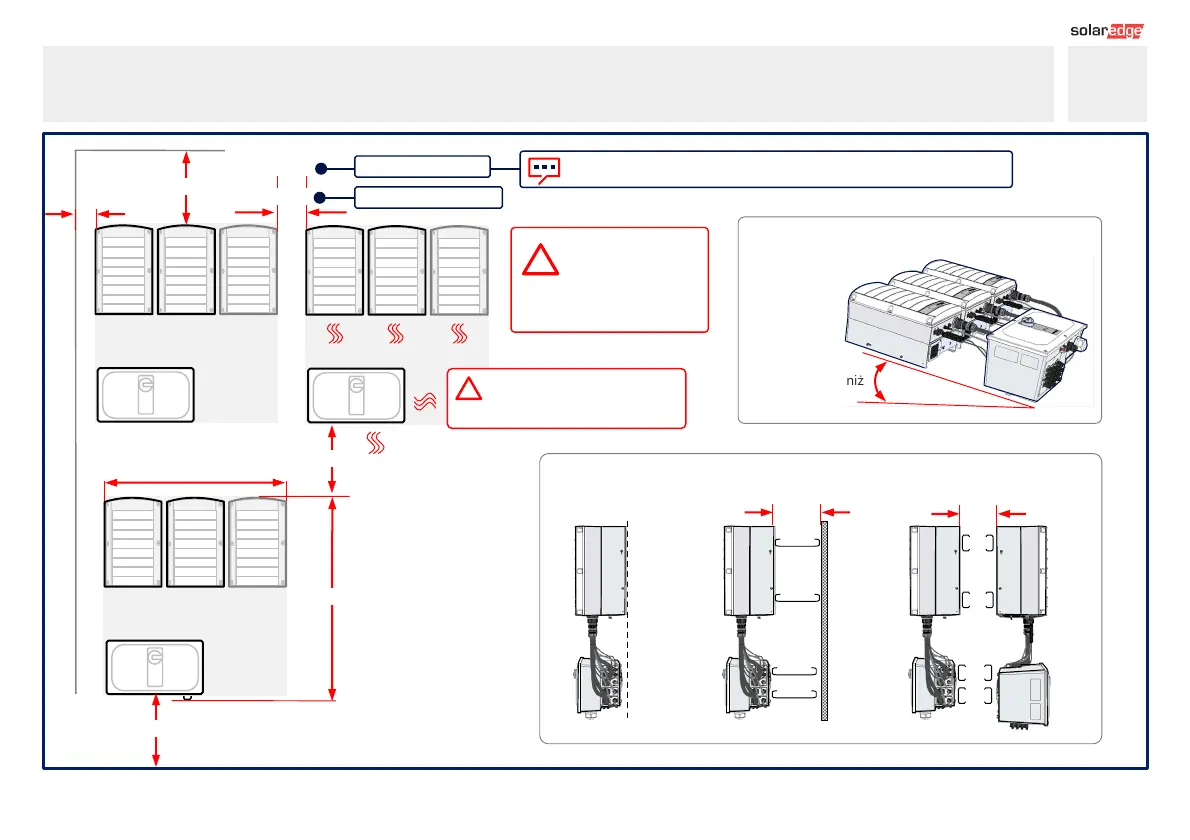 solaredge

niż