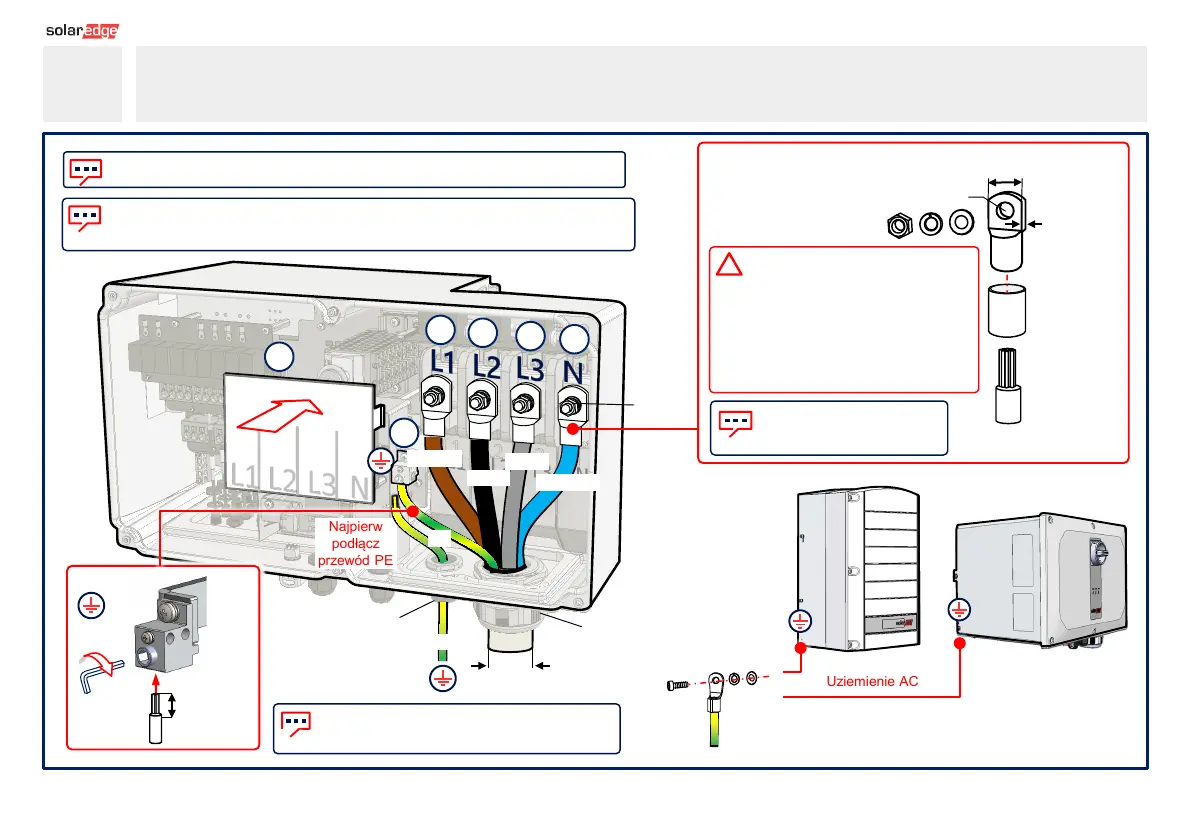 solaredge

L1
L2
L3
N

L1 L2 L3 N

Najpierw podłącz przewód PE

Uziemienie AC