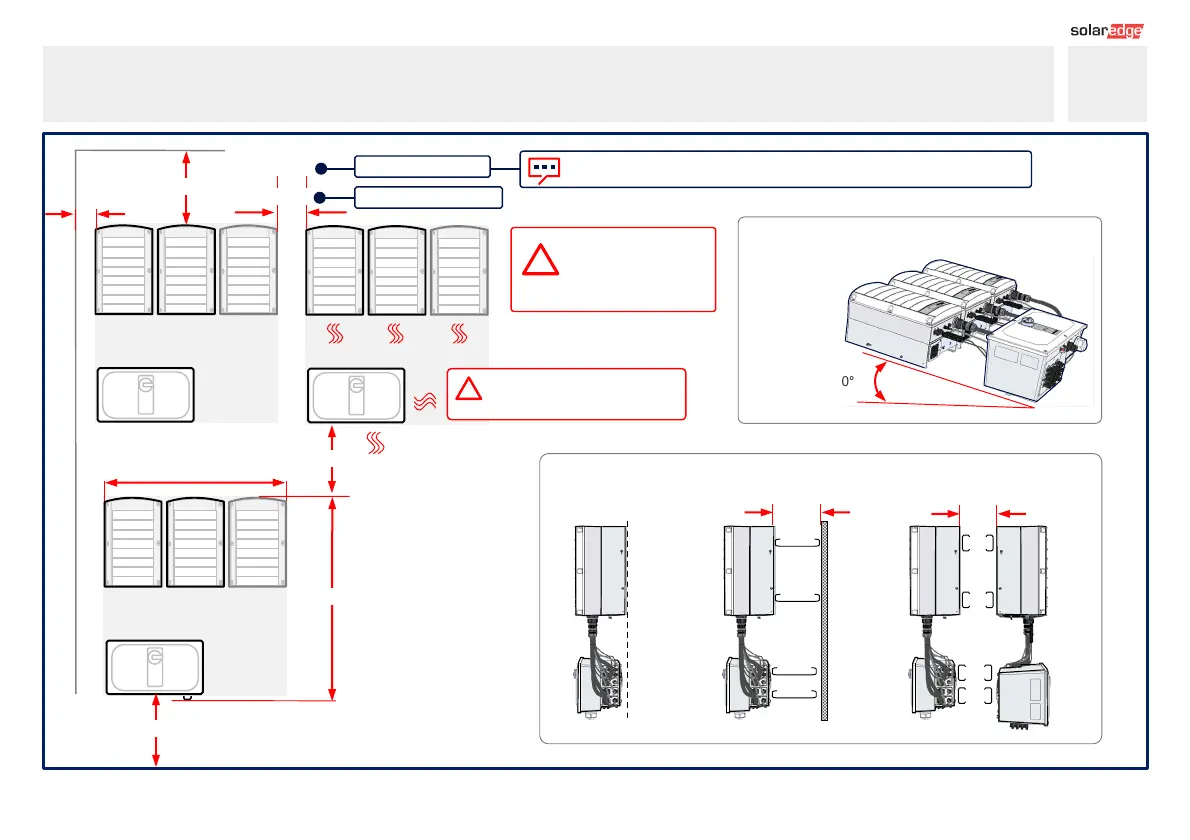 solaredge

0°