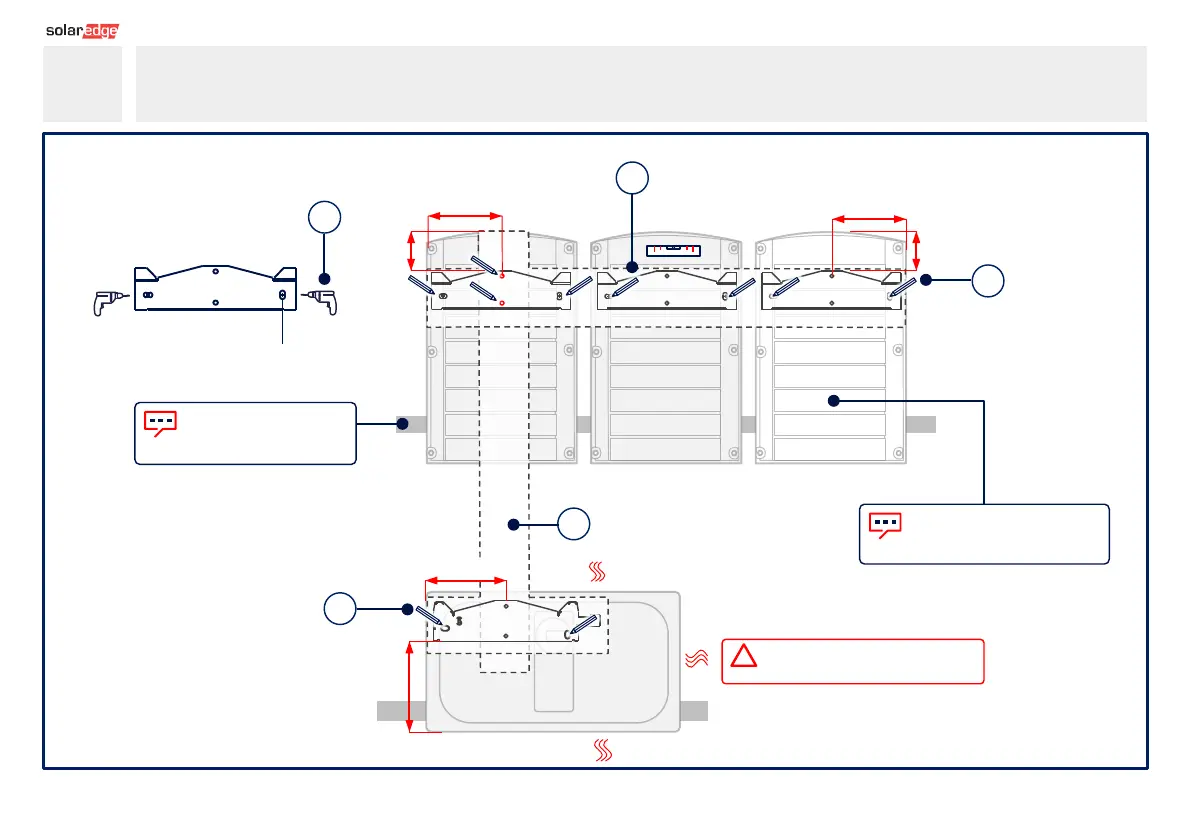 solaredge