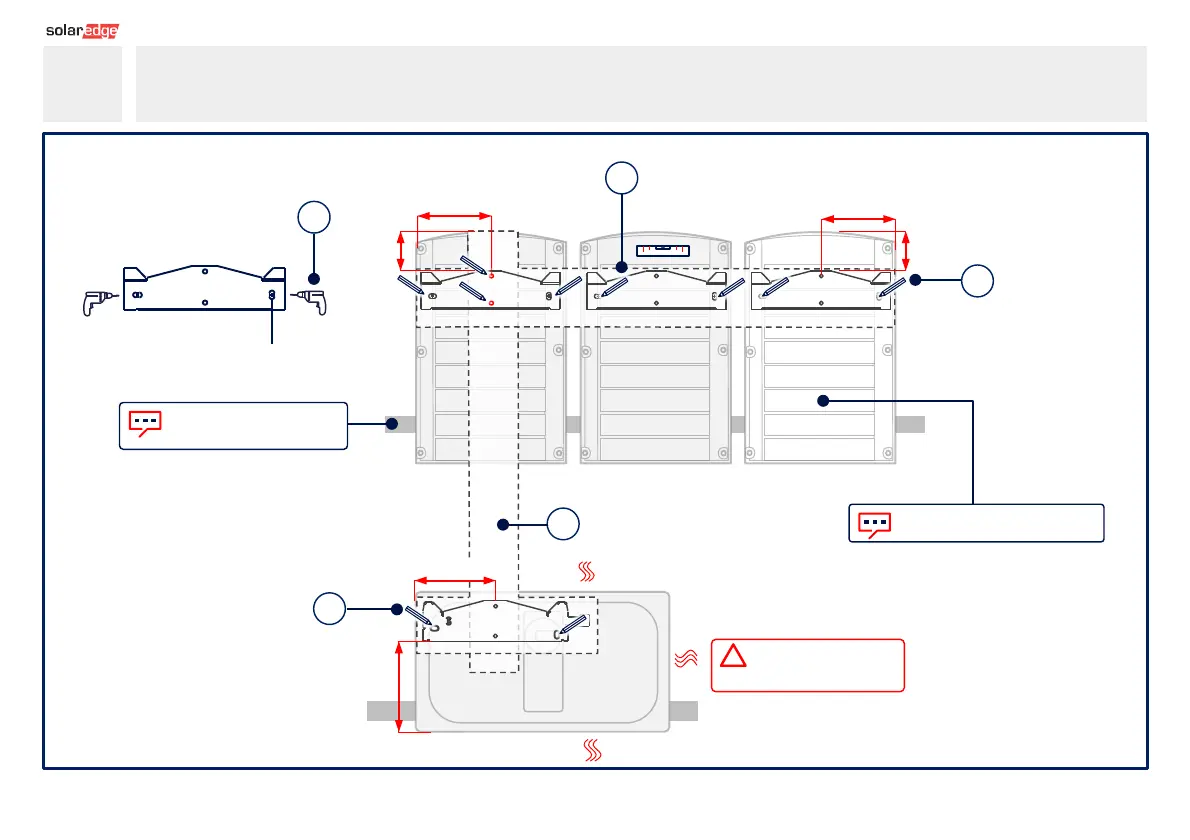 solaredge