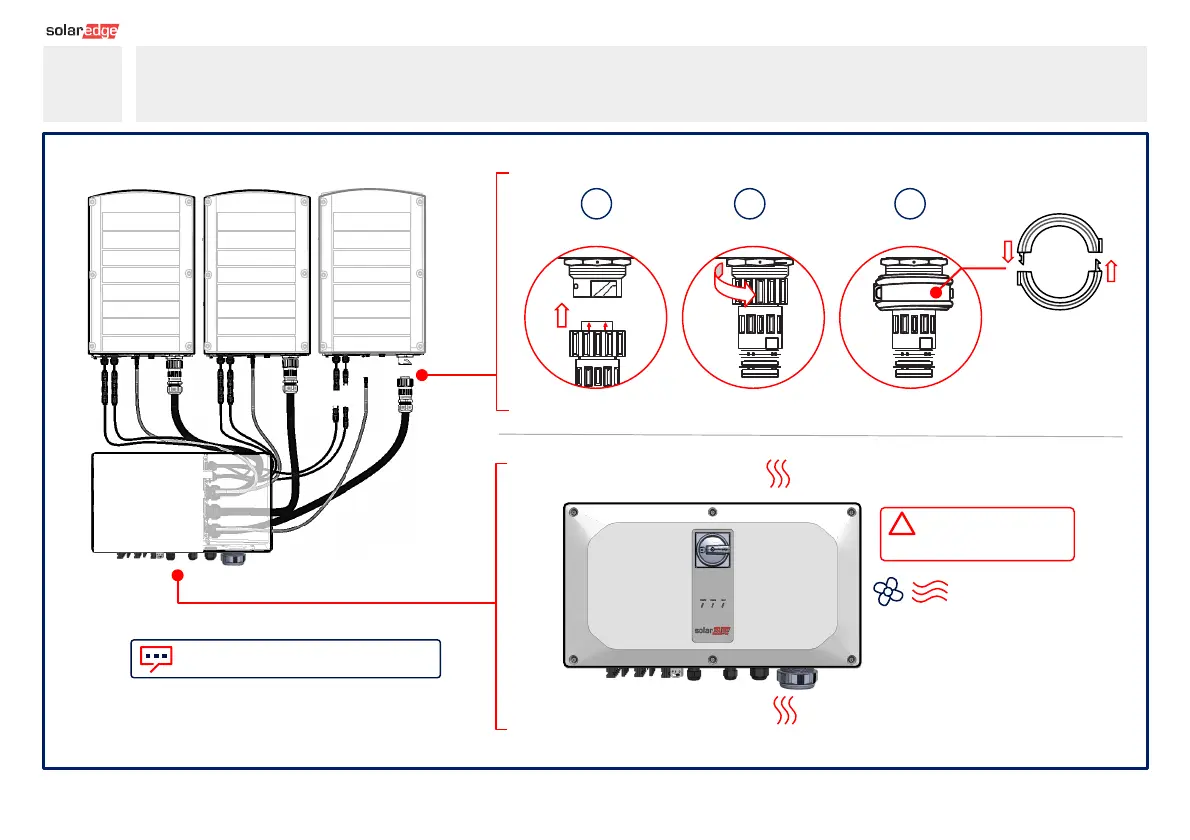 solaredge

solaredge