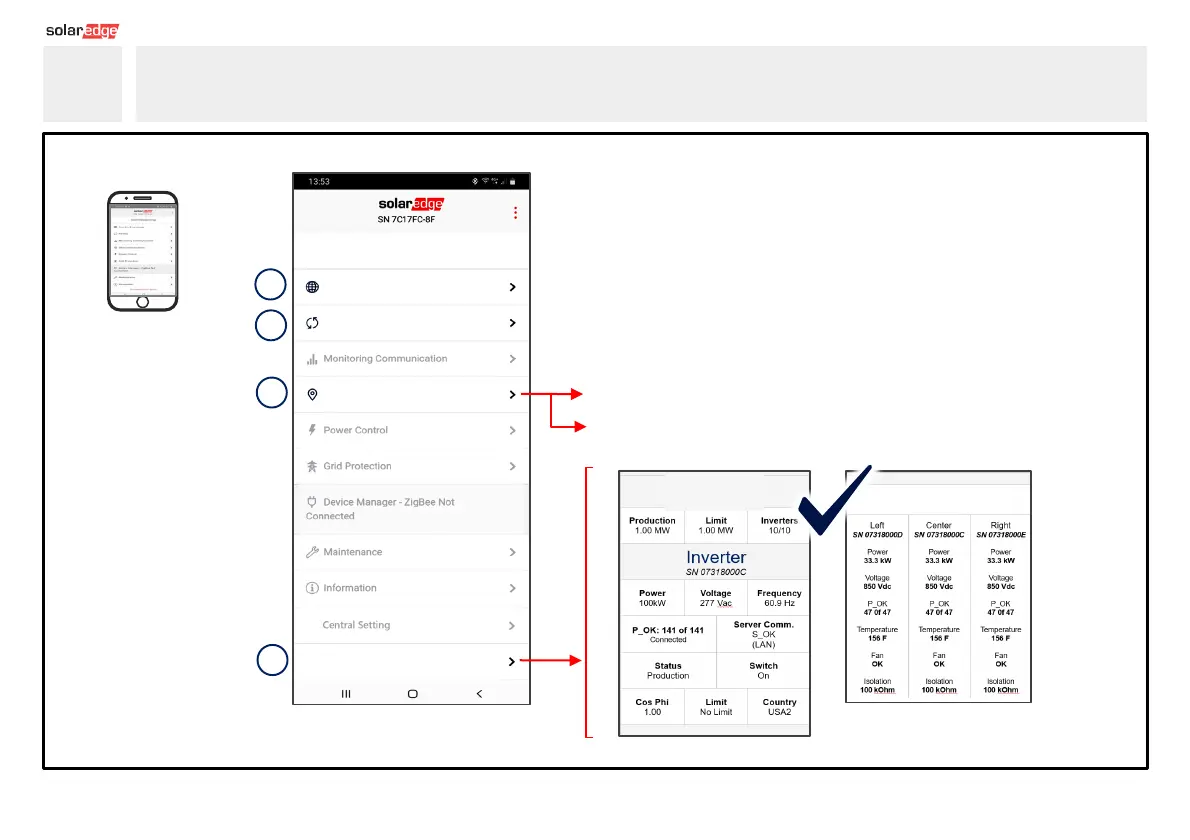 solaredge

13:53

solaredge
SN 7C17FC-8F

Monitoring Communication

Power Control

Grid Protection

Device Manager - ZigBee Not Connected

Maintenance

Information

Central Setting

| Production 1.00 MW | Limit 1.00 MW | Inverters 10/10 |
|---|---|---|

Inverter
SN 07318000C

| Power 100kW | Voltage 277 Vac | Frequency 60.9 Hz |
|---|---|---|

| P_OK: 141 of 141 Connected | Server Comm. S_OK (LAN) |
|---|---|
| Status Production | Switch On |

| Cos Phi 1.00 | Limit No Limit | Country USA2 |
|---|---|---|

| Left SN 07318000D | Center SN 07318000C | Right SN 07318000E |
|---|---|---|
| Power 33.3 kW | Power 33.3 kW | Power 33.3 kW |
| Voltage 850 Vdc | Voltage 850 Vdc | Voltage 850 Vdc |
| P_OK 47 0f 47 | P_OK 47 0f 47 | P_OK 47 0f 47 |
| Temperature 156 F | Temperature 156 F | Temperature 156 F |
| Fan OK | Fan OK | Fan OK |
| Isolation 100 kOhm | Isolation 100 kOhm | Isolation 100 kOhm |