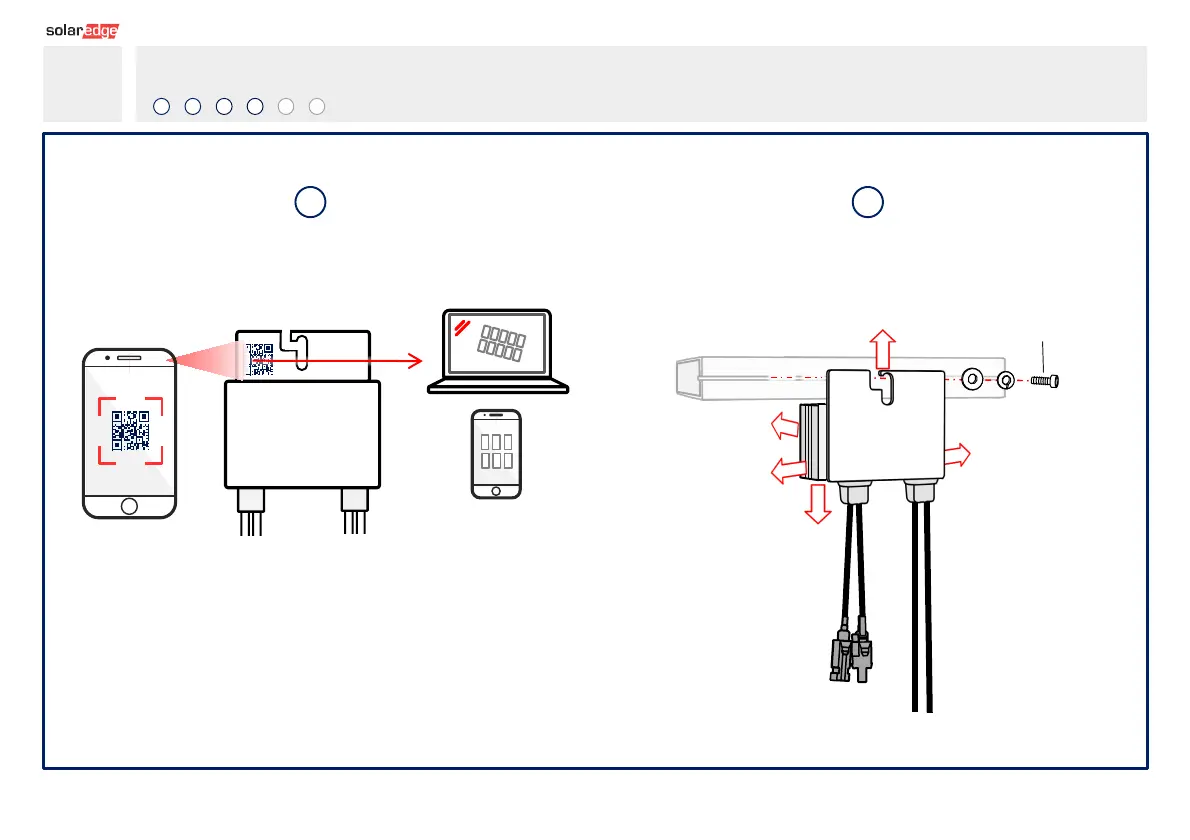 solaredge