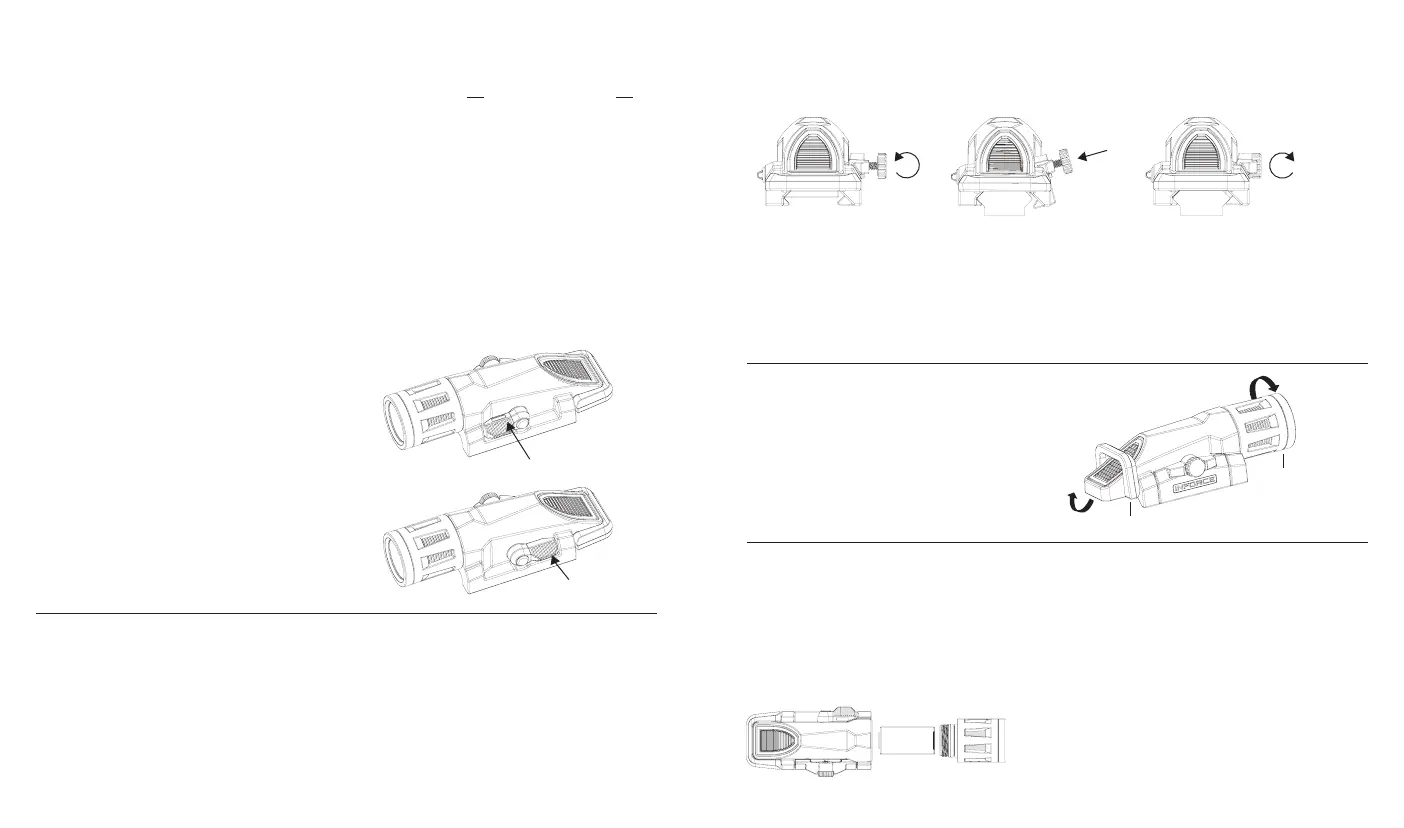 INFORCE