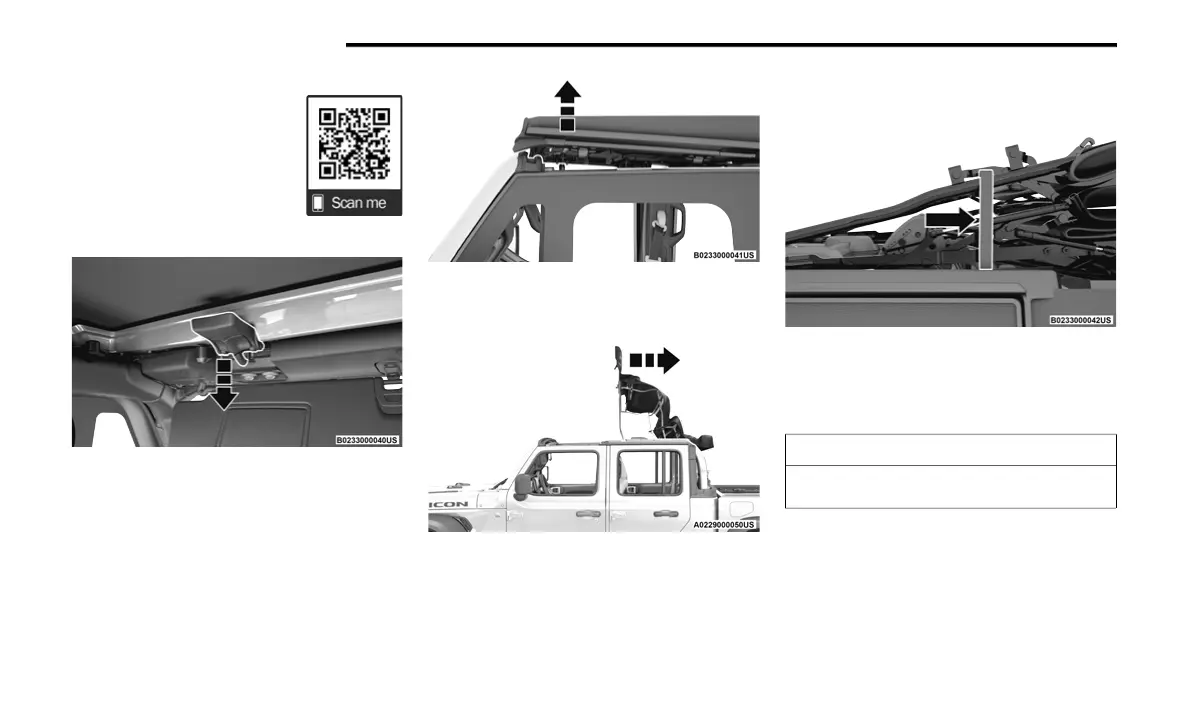 Scan me

B0233000040US

B0233000041US

ICON

A0229000050US

B0233000042US