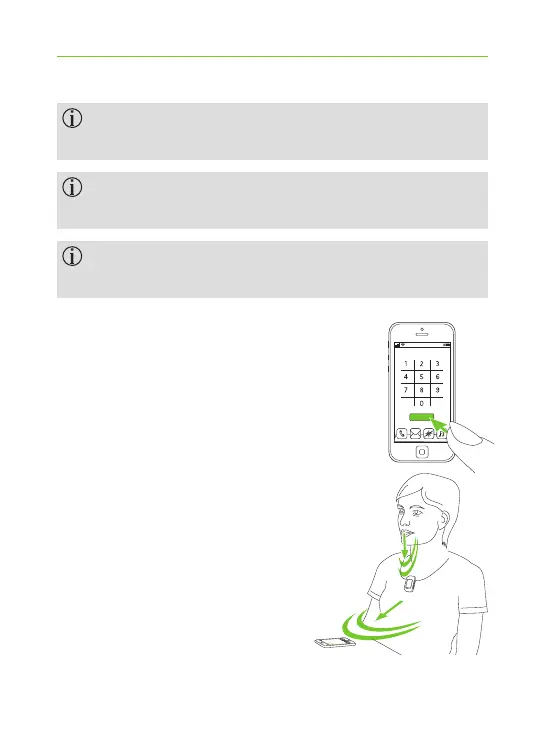 1 2 3
4 5 6
7 8 9
0