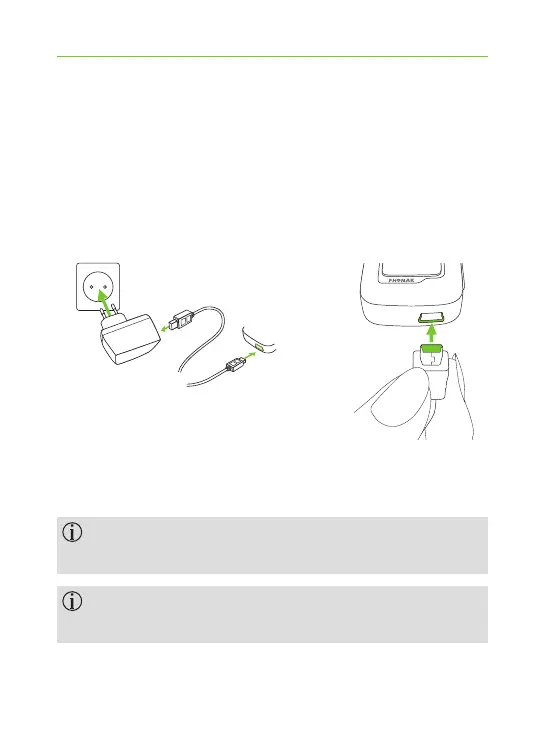 PHONAK