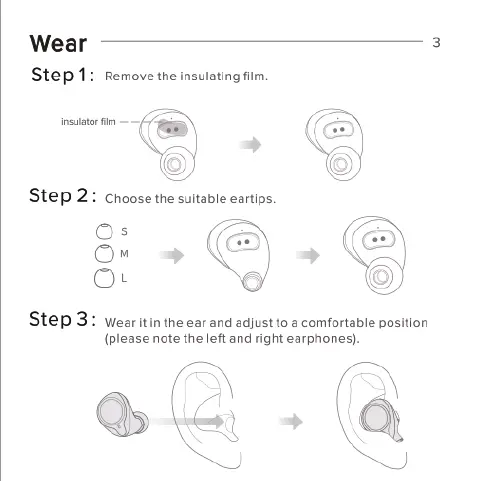 Wear

3

Step 1: Remove the insulating film.

insulator film

Step 2: Choose the suitable eartips.

S
M
L

Step 3: Wear it in the ear and adjust to a comfortable position (please note the left and right earphones).