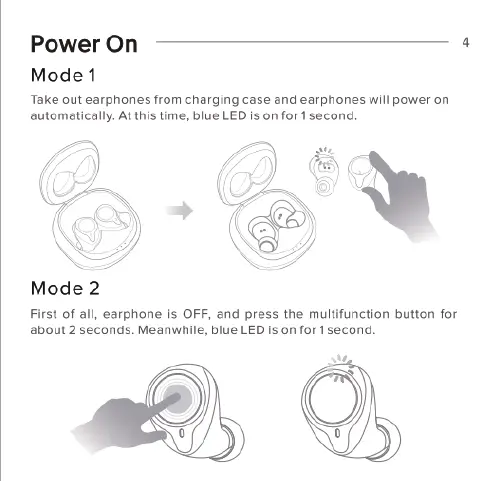 Power On

4

Mode 1

Take out earphones from charging case and earphones will power on automatically. At this time, blue LED is on for 1 second.

Mode 2

First of all, earphone is OFF, and press the multifunction button for about 2 seconds. Meanwhile, blue LED is on for 1 second.