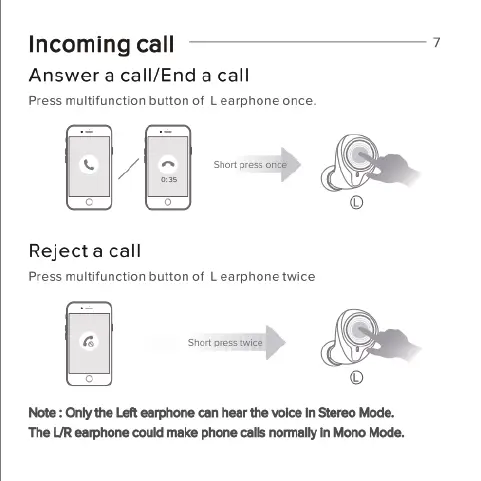 Incoming call 7

Answer a call/End a call

Press multifunction button of L earphone once.

0:35

Short press once

L

Reject a call

Press multifunction button of L earphone twice

Short press twice

L

Note : Only the Left earphone can hear the voice in Stereo Mode.
The L/R earphone could make phone calls normally in Mono Mode.