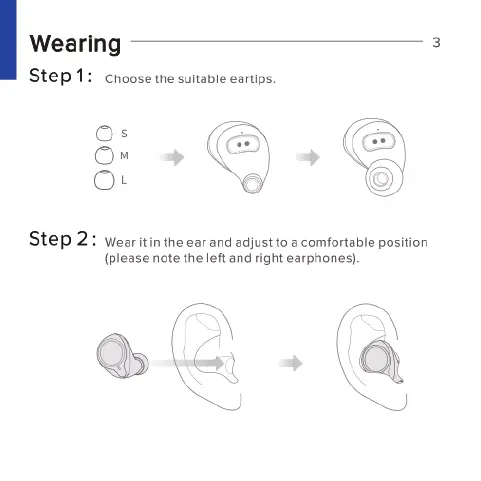 Wearing 3

Step 1: Choose the suitable eartips.

S
M
L

Step 2: Wear it in the ear and adjust to a comfortable position (please note the left and right earphones).