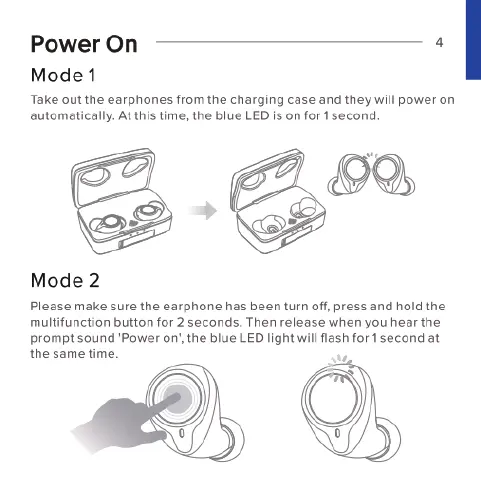 Power On

4

Mode 1

Take out the earphones from the charging case and they will power on automatically. At this time, the blue LED is on for 1 second.

Mode 2

Please make sure the earphone has been turn off, press and hold the multifunction button for 2 seconds. Then release when you hear the prompt sound 'Power on', the blue LED light will flash for 1 second at the same time.