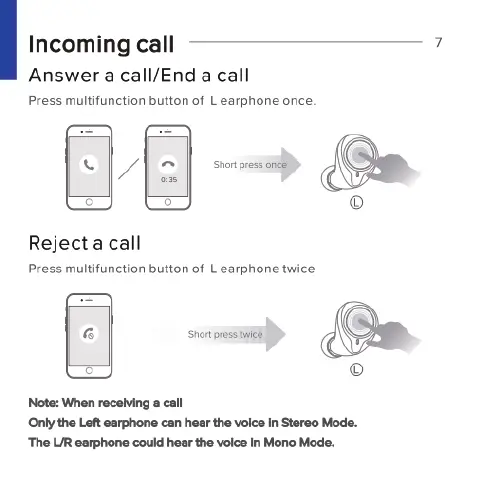 Incoming call

7

Answer a call/End a call

Press multifunction button of L earphone once.

0:35

Short press once

L

Reject a call

Press multifunction button of L earphone twice

Short press twice

L

Note: When receiving a call

Only the Left earphone can hear the voice in Stereo Mode.

The L/R earphone could hear the voice in Mono Mode.