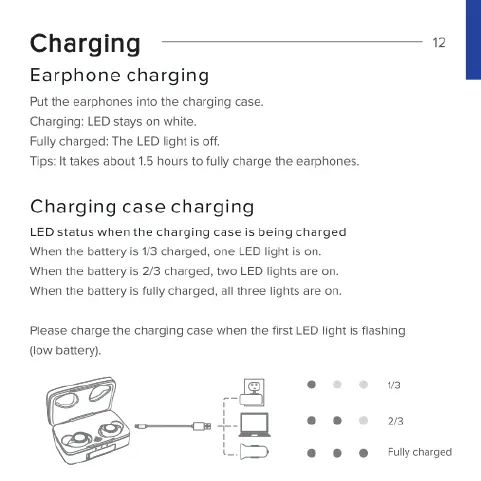 Charging

12

Earphone charging

Put the earphones into the charging case.
Charging: LED stays on white.
Fully charged: The LED light is off.
Tips: It takes about 1.5 hours to fully charge the earphones.

Charging case charging

LED status when the charging case is being charged
When the battery is 1/3 charged, one LED light is on.
When the battery is 2/3 charged, two LED lights are on.
When the battery is fully charged, all three lights are on.

Please charge the charging case when the first LED light is flashing (low battery).

1/3

2/3

Fully charged