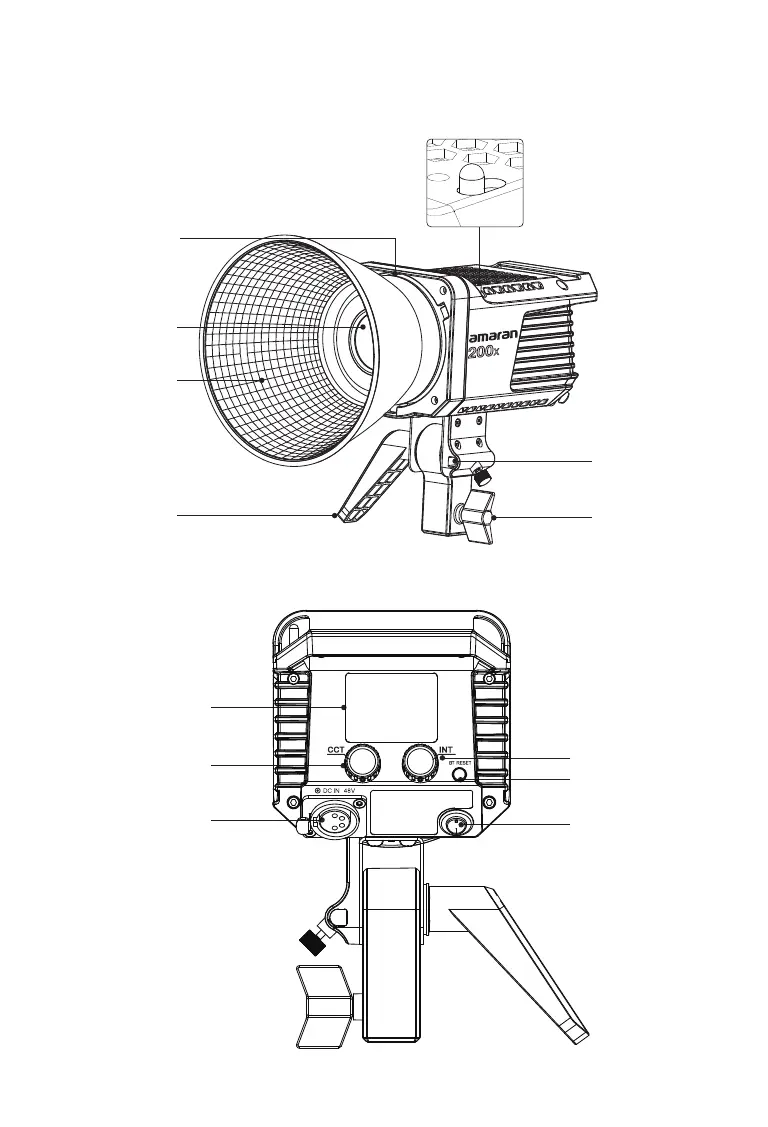 amaran
200x

CCT
INT
BT RESET
DC IN 48V