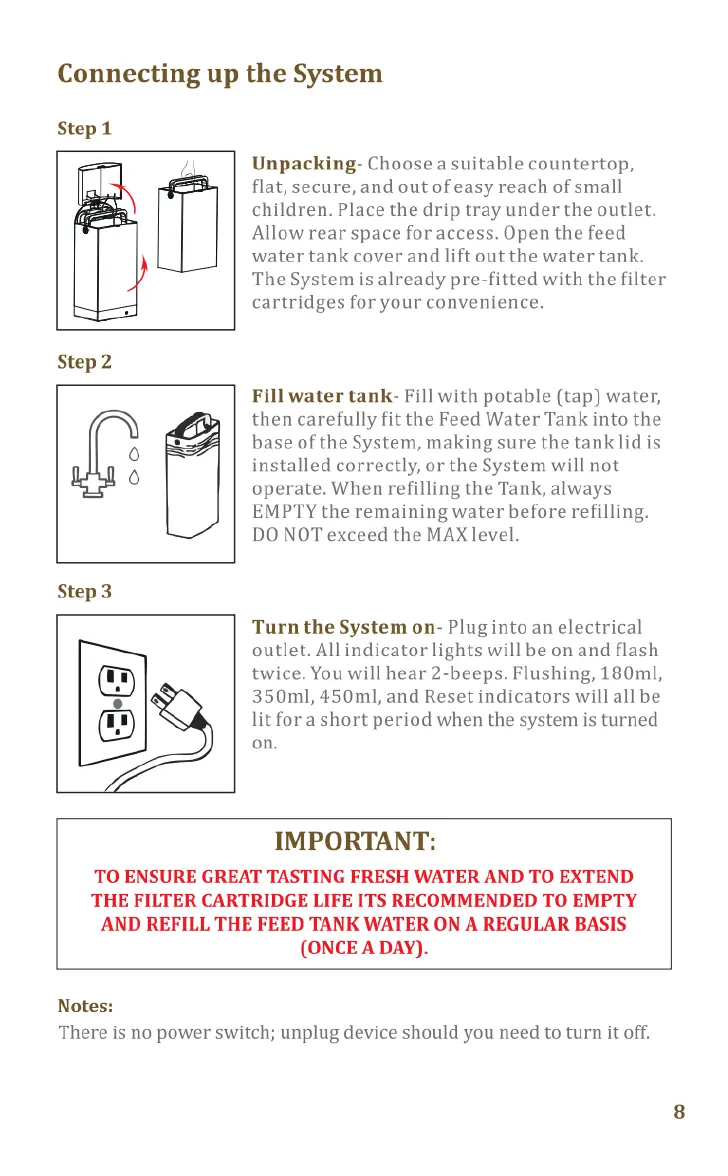 Connecting up the System

Step 1

Unpacking- Choose a suitable countertop, flat, secure, and out of easy reach of small children. Place the drip tray under the outlet. Allow rear space for access. Open the feed water tank cover and lift out the water tank. The System is already pre-fitted with the filter cartridges for your convenience.

Step 2

Fill water tank- Fill with potable (tap) water, then carefully fit the Feed Water Tank into the base of the System, making sure the tank lid is installed correctly, or the System will not operate. When refilling the Tank, always EMPTY the remaining water before refilling. DO NOT exceed the MAX level.

Step 3

Turn the System on- Plug into an electrical outlet. All indicator lights will be on and flash twice. You will hear 2-beeps. Flushing, 180ml, 350ml, 450ml, and Reset indicators will all be lit for a short period when the system is turned on.

IMPORTANT:

TO ENSURE GREAT TASTING FRESH WATER AND TO EXTEND THE FILTER CARTRIDGE LIFE ITS RECOMMENDED TO EMPTY AND REFILL THE FEED TANK WATER ON A REGULAR BASIS (ONCE A DAY).

Notes:
There is no power switch; unplug device should you need to turn it off.

8