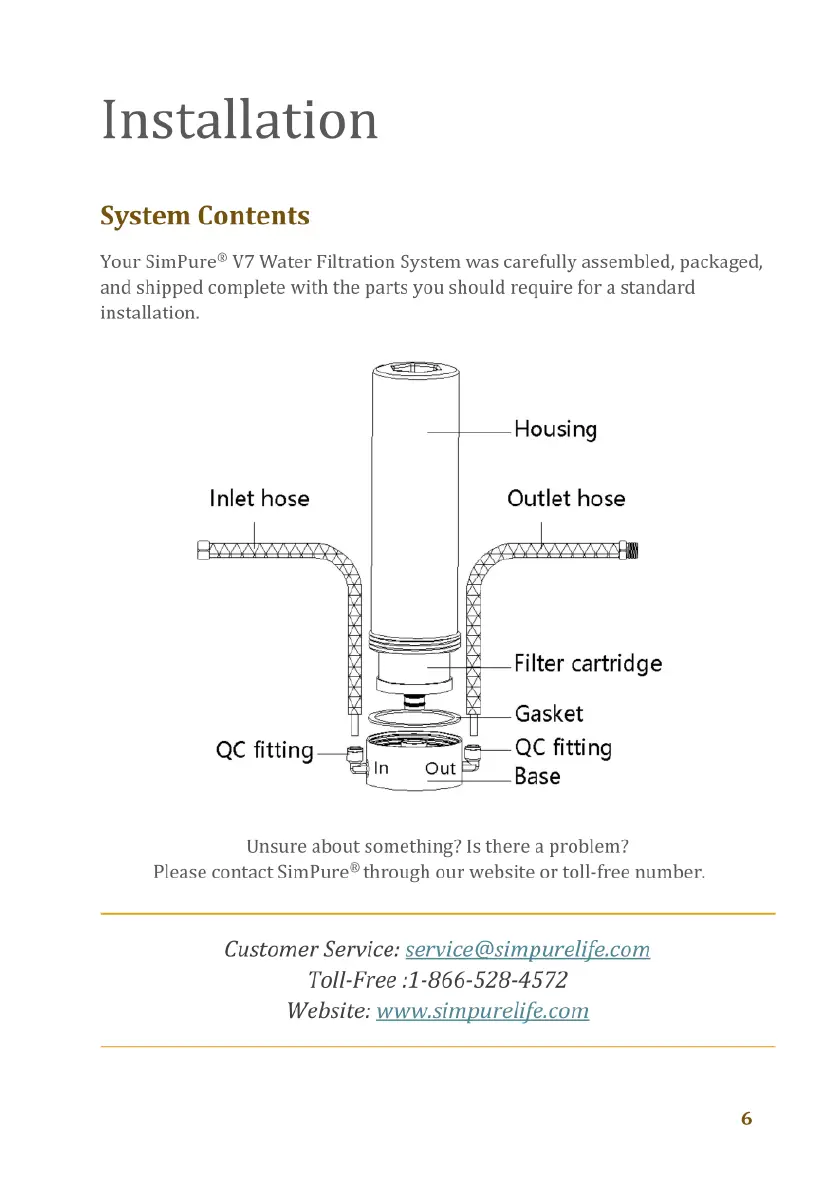 Installation

System Contents

Your SimPure® V7 Water Filtration System was carefully assembled, packaged, and shipped complete with the parts you should require for a standard installation.

Housing
Inlet hose
Outlet hose
Filter cartridge
Gasket
QC fitting
QC fitting
In
Out
Base

Unsure about something? Is there a problem?
Please contact SimPure® through our website or toll-free number.

Customer Service: service@simpurelife.com
Toll-Free :1-866-528-4572
Website: www.simpurelife.com

6