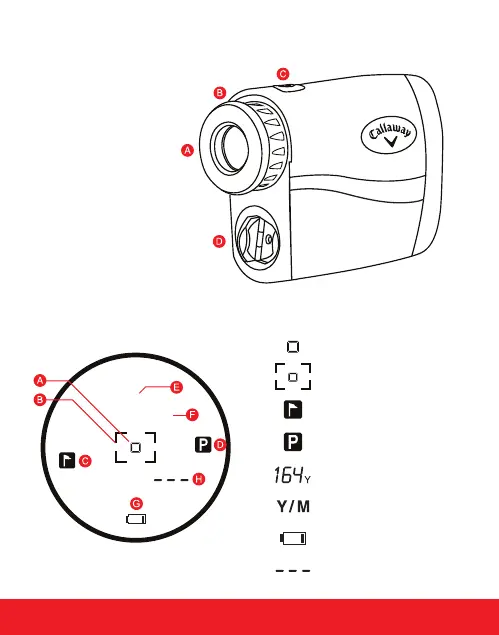 C
B
Callaway
A
D

A
B
E
F
P D
C
H
G

P
164Y
Y/M
---