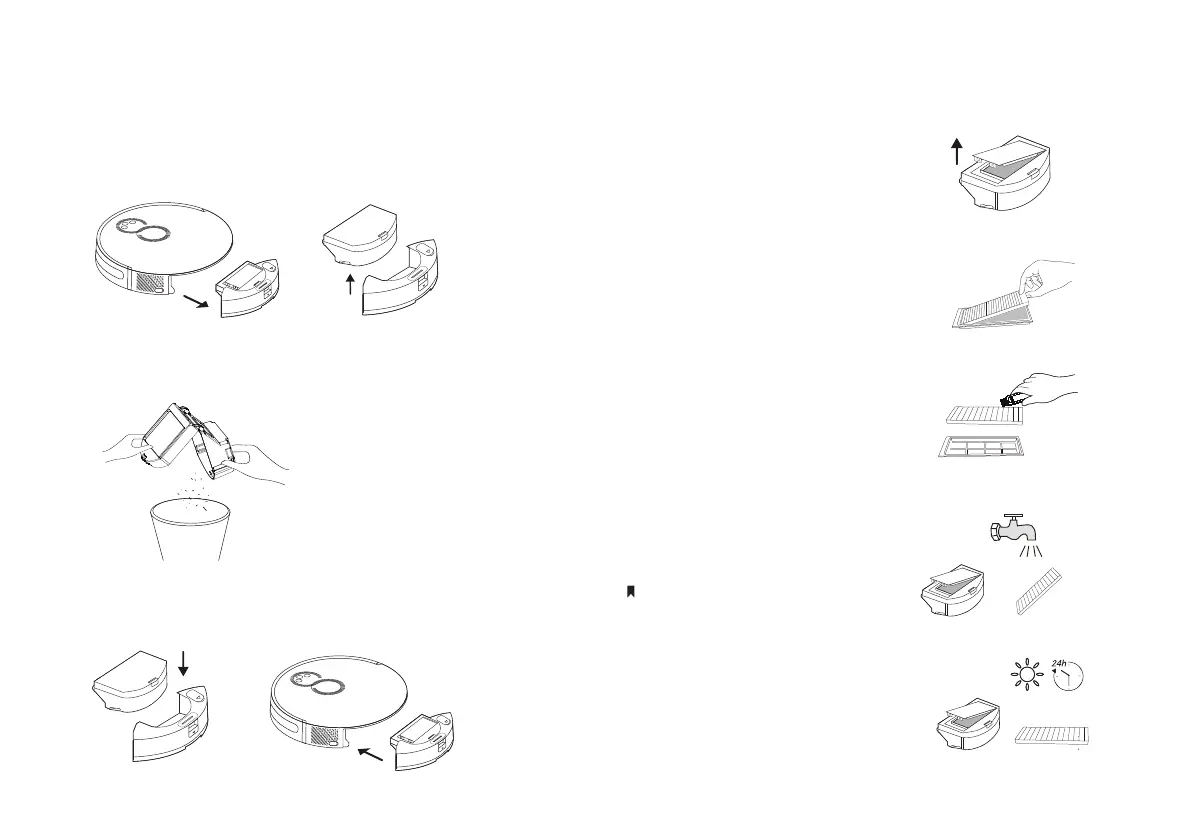 24h