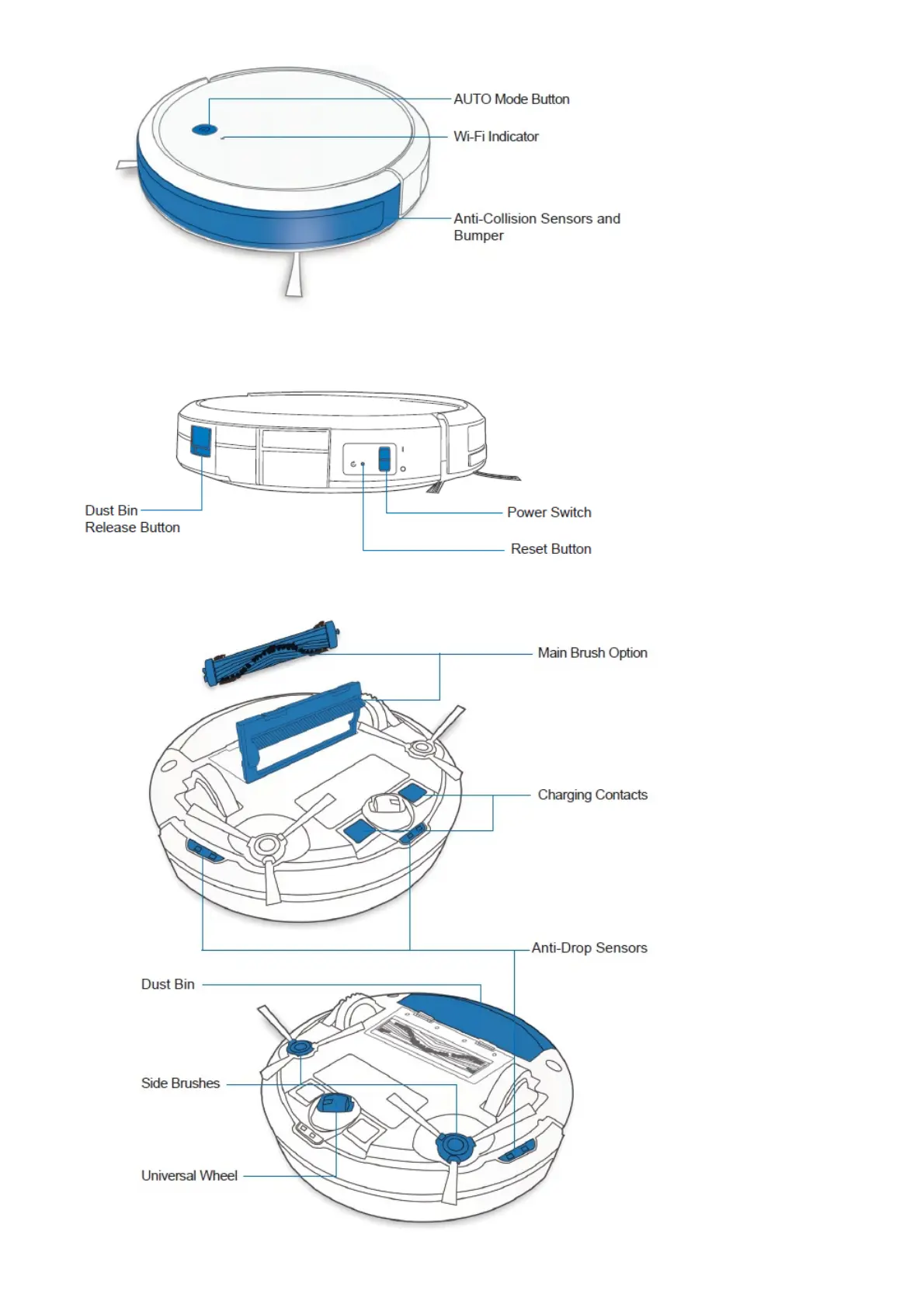 AUTO Mode Button

Wi-Fi Indicator

Anti-Collision Sensors and Bumper

Dust Bin Release Button

Power Switch

Reset Button

Main Brush Option

Charging Contacts

Anti-Drop Sensors

Dust Bin

Side Brushes

Universal Wheel