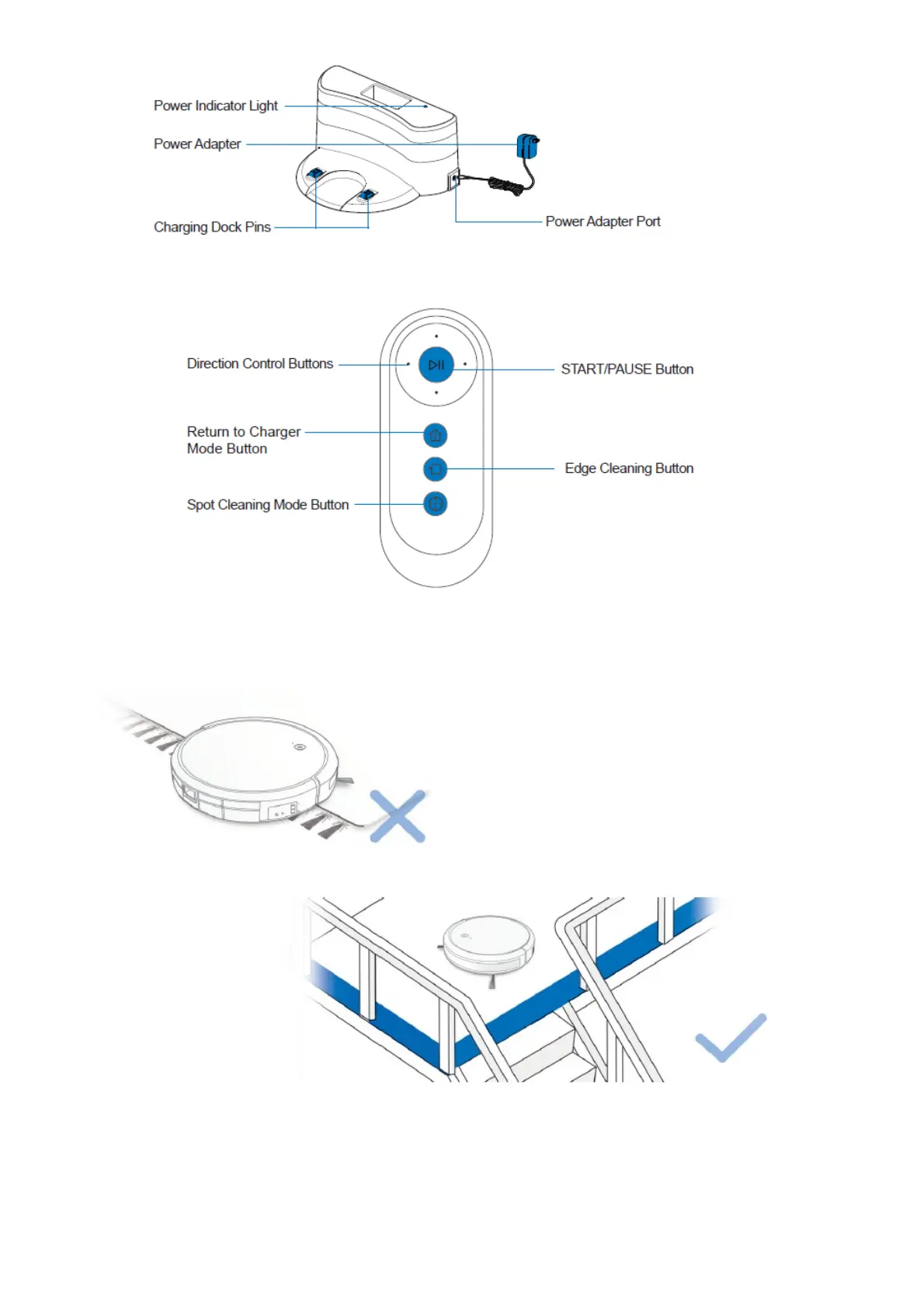 Power Indicator Light
Power Adapter
Charging Dock Pins
Power Adapter Port

Direction Control Buttons
START/PAUSE Button
Return to Charger Mode Button
Edge Cleaning Button
Spot Cleaning Mode Button