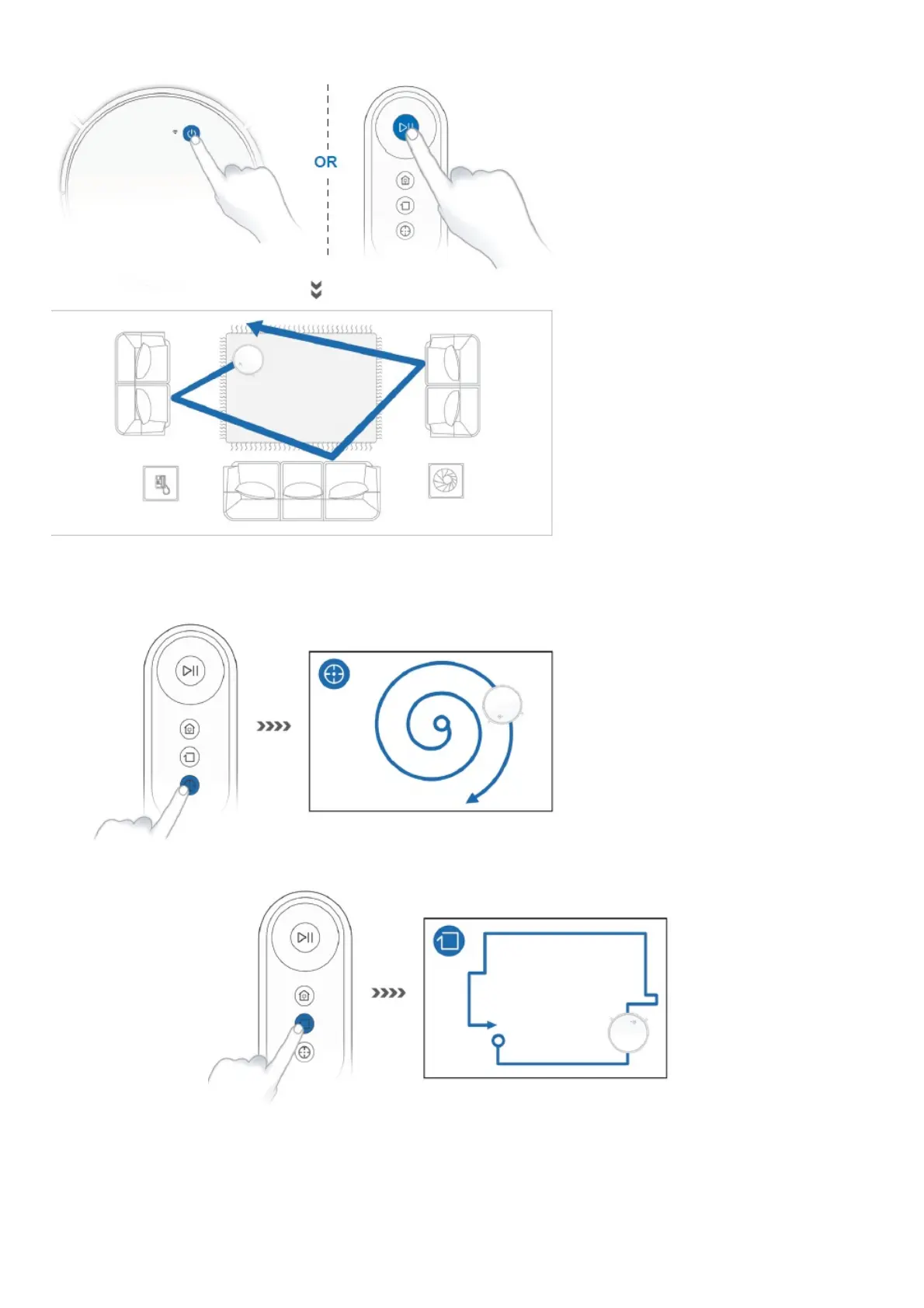 OR