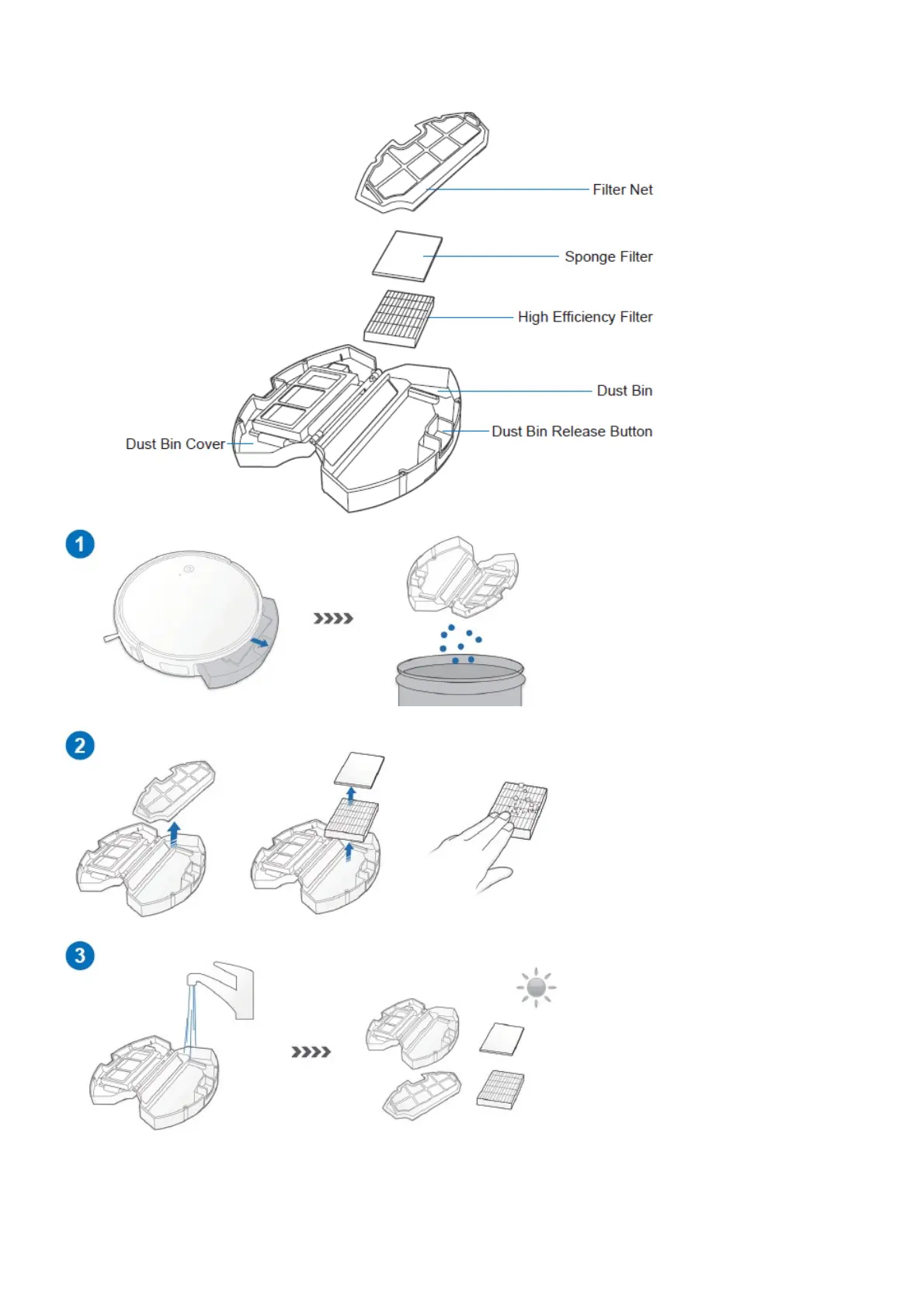 Filter Net

Sponge Filter

High Efficiency Filter

Dust Bin

Dust Bin Release Button

Dust Bin Cover

1

2

3