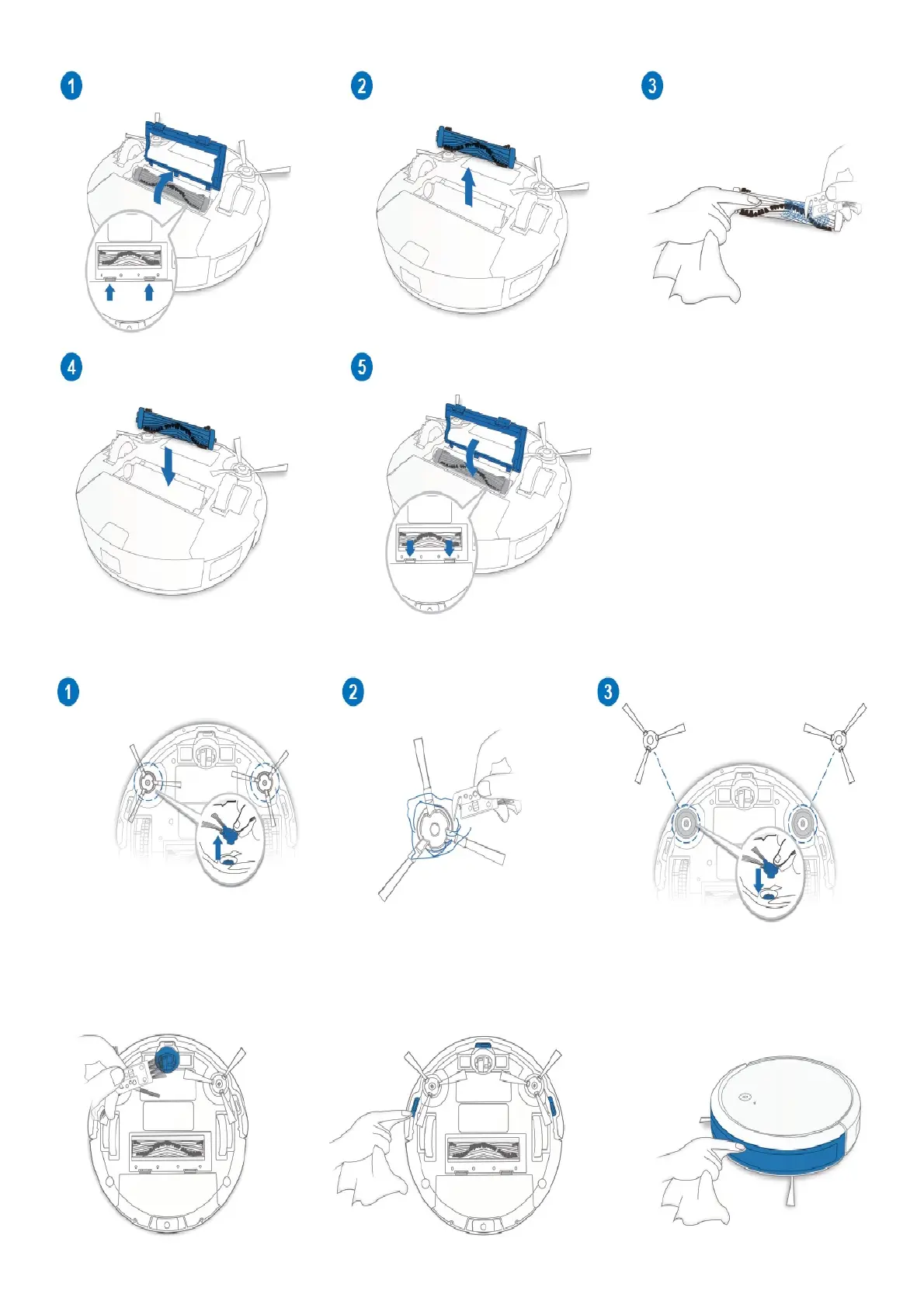 1

2

3

4

5

1

2

3