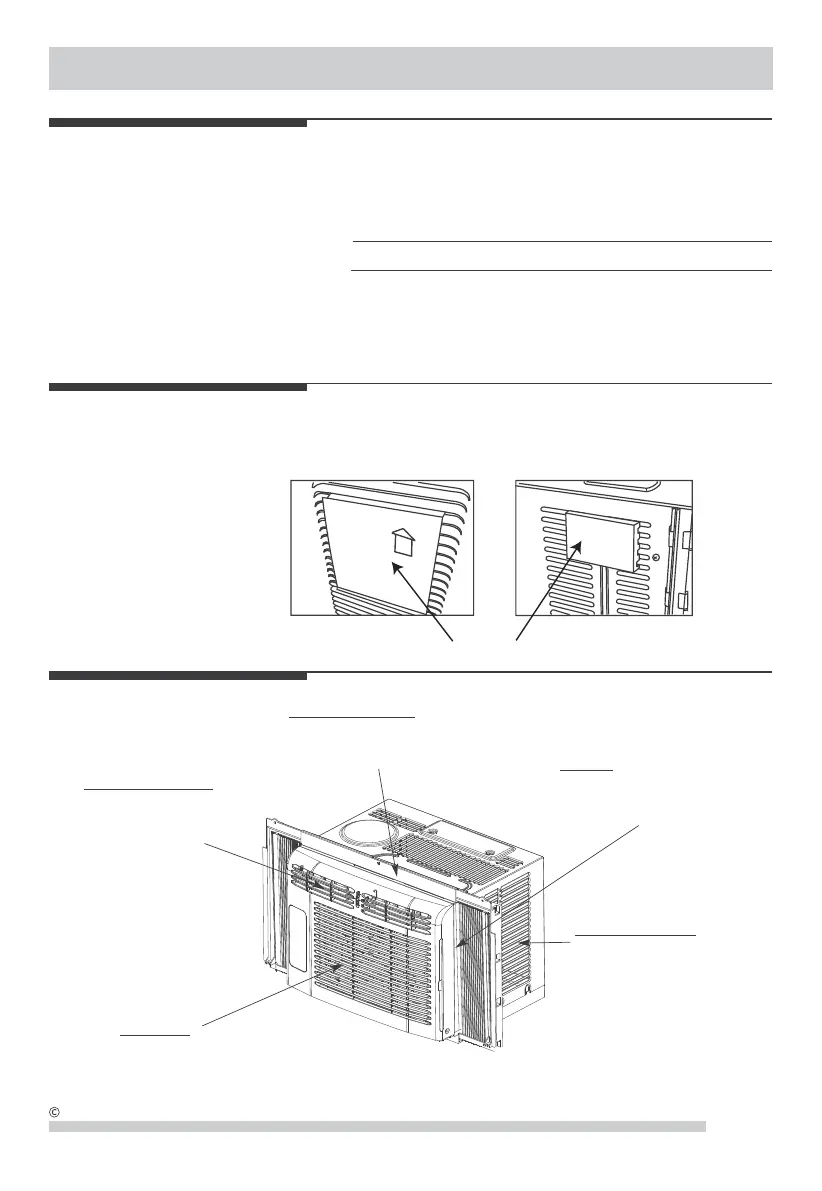 ©