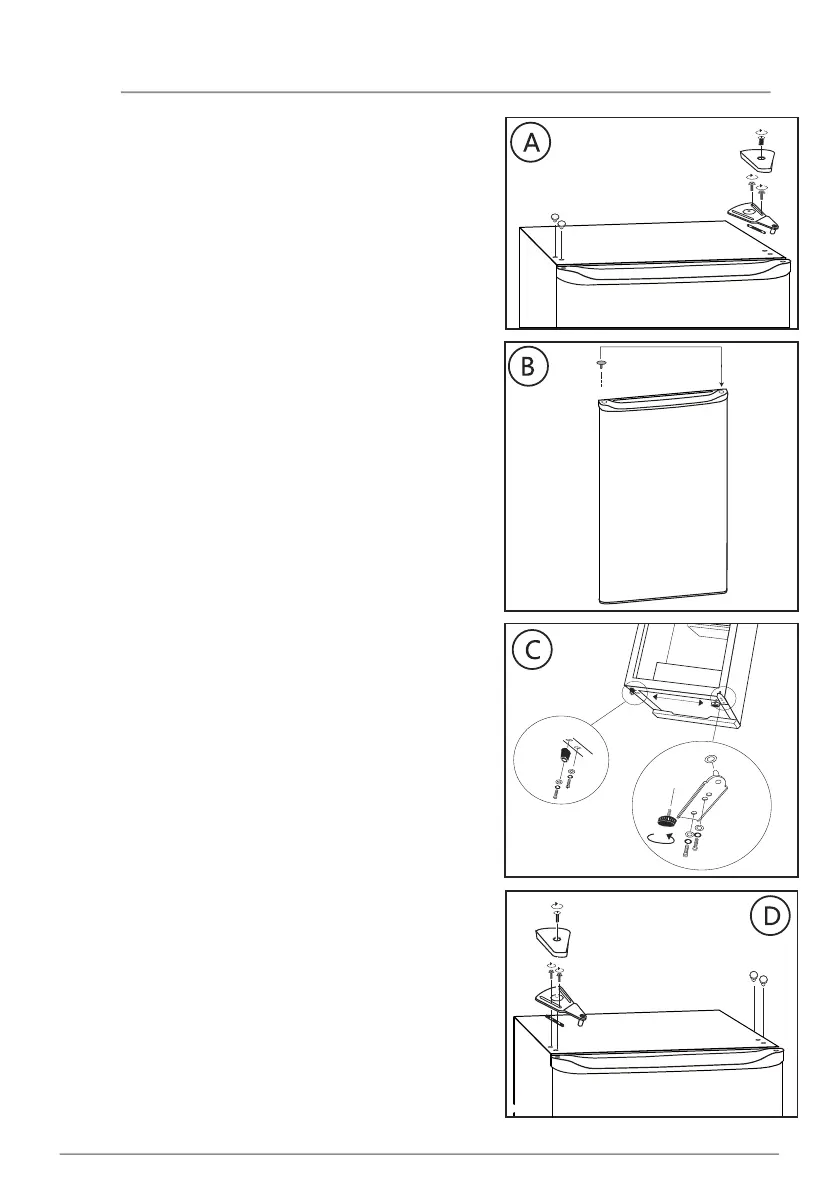 A

B

C

D