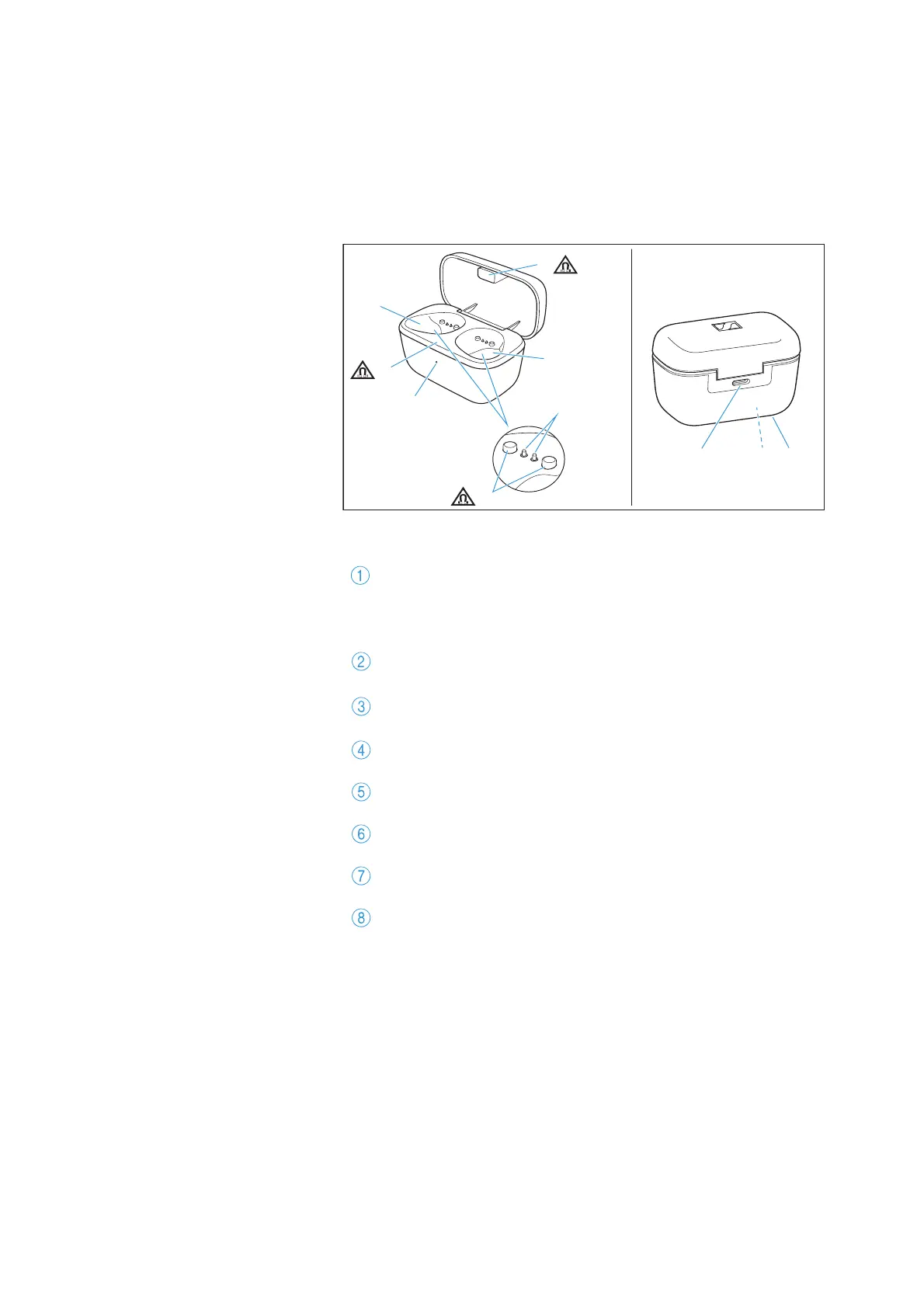 ①

②

③

④

⑤

⑥

⑦

⑧