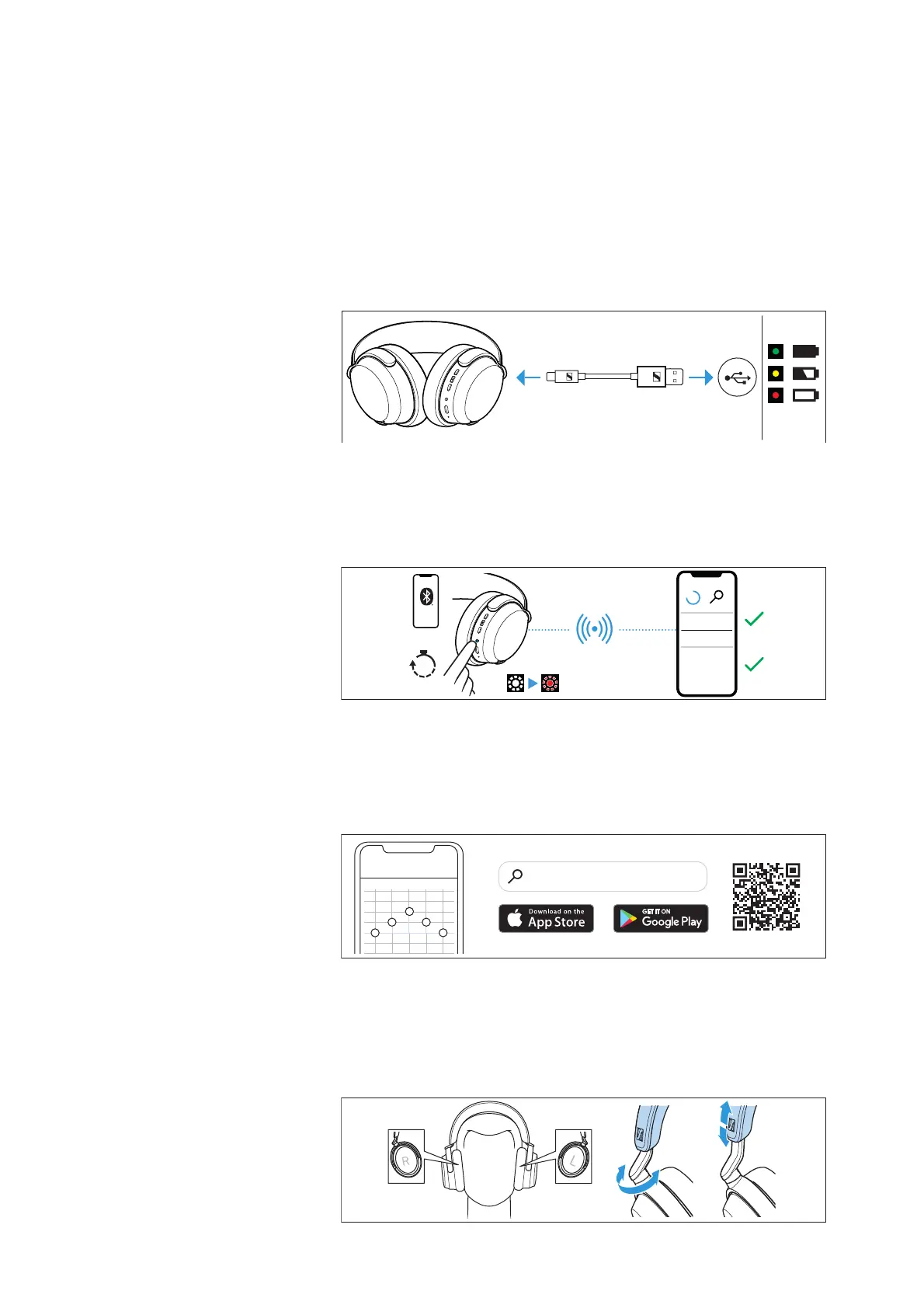 Download on the
App Store

GET IT ON
Google Play

R

L