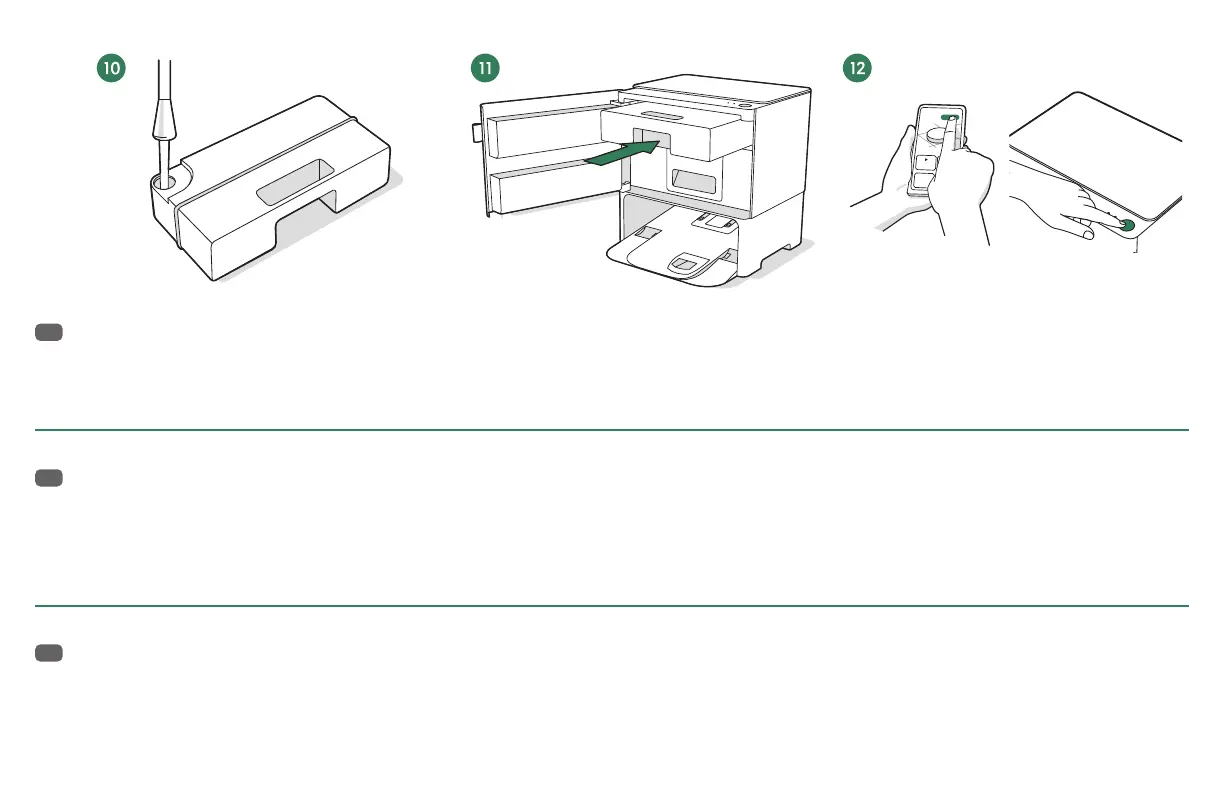 10

11

12