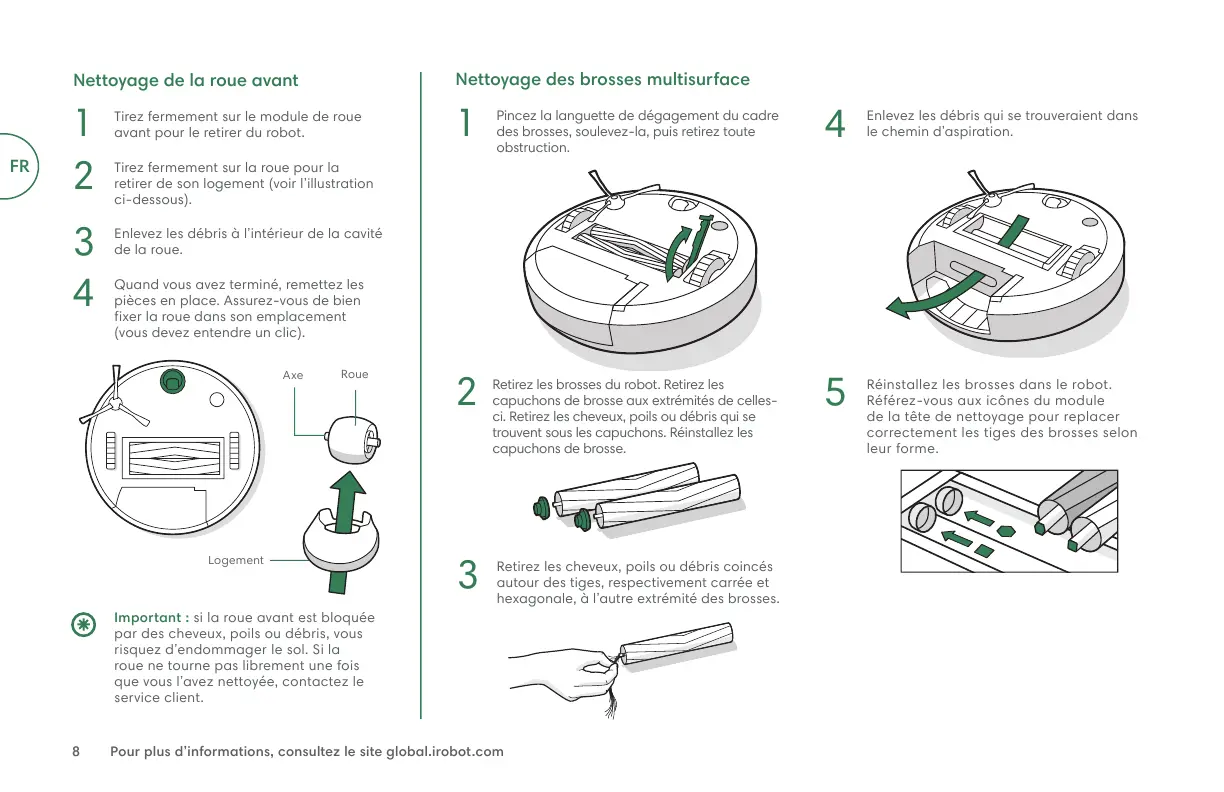 FR

Nettoyage de la roue avant

1 Tirez fermement sur le module de roue avant pour le retirer du robot.

2 Tirez fermement sur la roue pour la retirer de son logement (voir l'illustration ci-dessous).

3 Enlevez les débris à l'intérieur de la cavité de la roue.

4 Quand vous avez terminé, remettez les pièces en place. Assurez-vous de bien fixer la roue dans son emplacement (vous devez entendre un clic).

Axe
Roue
Logement

Important : si la roue avant est bloquée par des cheveux, poils ou débris, vous risquez d'endommager le sol. Si la roue ne tourne pas librement une fois que vous l'avez nettoyée, contactez le service client.

Nettoyage des brosses multisurface

1 Pincez la languette de dégagement du cadre des brosses, soulevez-la, puis retirez toute obstruction.

2 Retirez les brosses du robot. Retirez les capuchons de brosse aux extrémités de celles-ci. Retirez les cheveux, poils ou débris qui se trouvent sous les capuchons. Réinstallez les capuchons de brosse.

3 Retirez les cheveux, poils ou débris coincés autour des tiges, respectivement carrée et hexagonale, à l'autre extrémité des brosses.

4 Enlevez les débris qui se trouveraient dans le chemin d'aspiration.

5 Réinstallez les brosses dans le robot. Référez-vous aux icônes du module de la tête de nettoyage pour replacer correctement les tiges des brosses selon leur forme.

8 Pour plus d'informations, consultez le site global.irobot.com