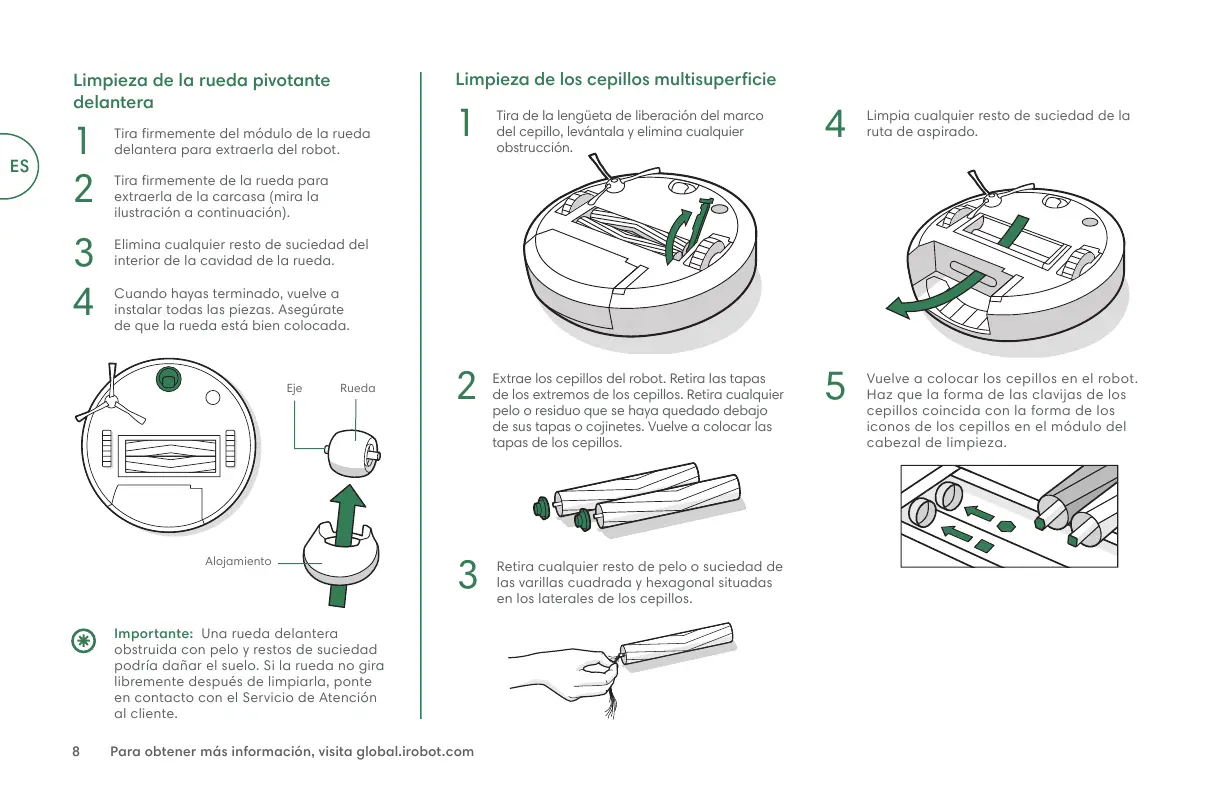 ES

Limpieza de la rueda pivotante delantera

1 Tira firmemente del módulo de la rueda delantera para extraerla del robot.

2 Tira firmemente de la rueda para extraerla de la carcasa (mira la ilustración a continuación).

3 Elimina cualquier resto de suciedad del interior de la cavidad de la rueda.

4 Cuando hayas terminado, vuelve a instalar todas las piezas. Asegúrate de que la rueda está bien colocada.

Eje

Rueda

Alojamiento

Importante: Una rueda delantera obstruida con pelo y restos de suciedad podría dañar el suelo. Si la rueda no gira libremente después de limpiarla, ponte en contacto con el Servicio de Atención al cliente.

Limpieza de los cepillos multisuperficie

1 Tira de la lengüeta de liberación del marco del cepillo, levántala y elimina cualquier obstrucción.

2 Extrae los cepillos del robot. Retira las tapas de los extremos de los cepillos. Retira cualquier pelo o residuo que se haya quedado debajo de sus tapas o cojinetes. Vuelve a colocar las tapas de los cepillos.

3 Retira cualquier resto de pelo o suciedad de las varillas cuadrada y hexagonal situadas en los laterales de los cepillos.

4 Limpia cualquier resto de suciedad de la ruta de aspirado.

5 Vuelve a colocar los cepillos en el robot. Haz que la forma de las clavijas de los cepillos coincida con la forma de los iconos de los cepillos en el módulo del cabezal de limpieza.

8 Para obtener más información, visita global.irobot.com